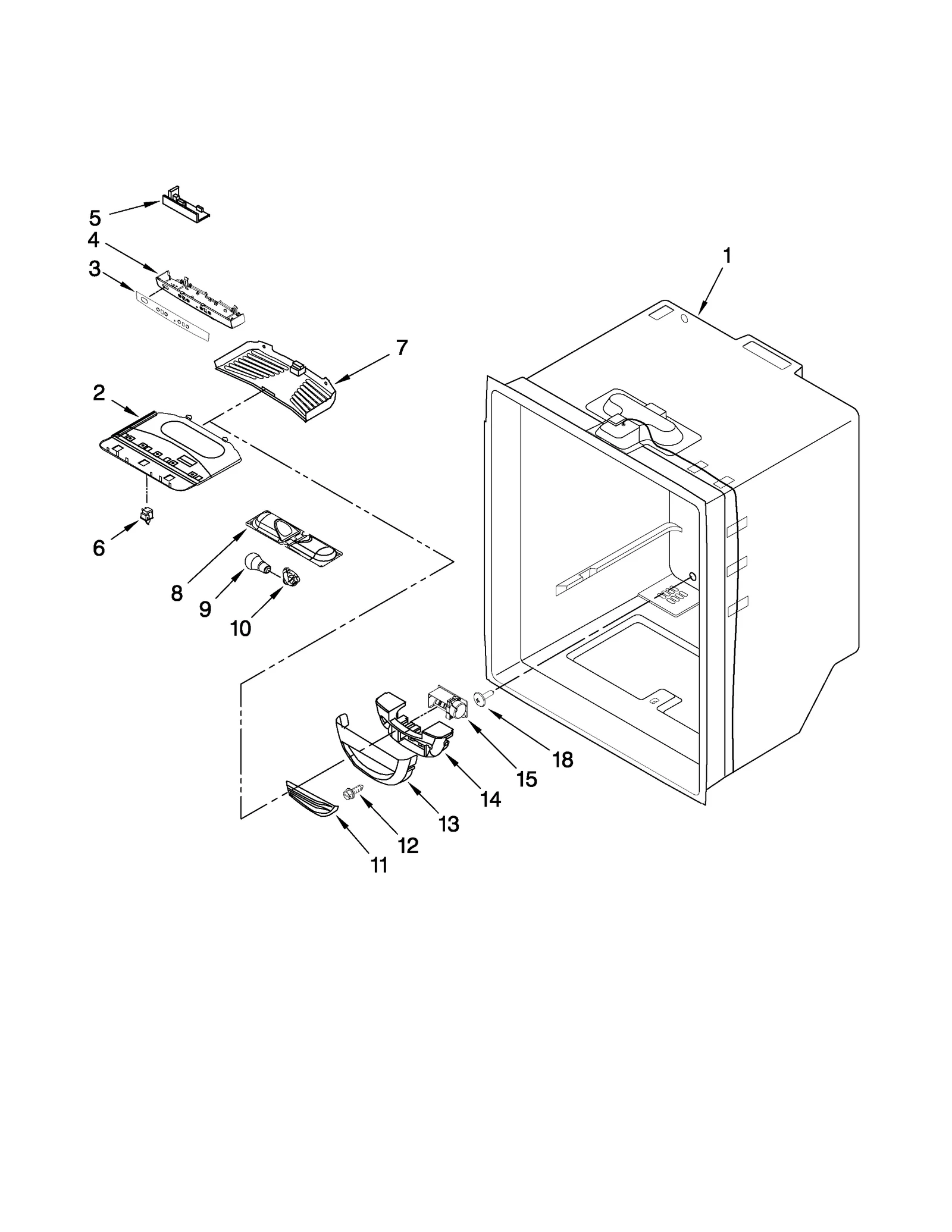 5
4
3
1
7
2
6
8
9
10
18
15
14
13
12
11