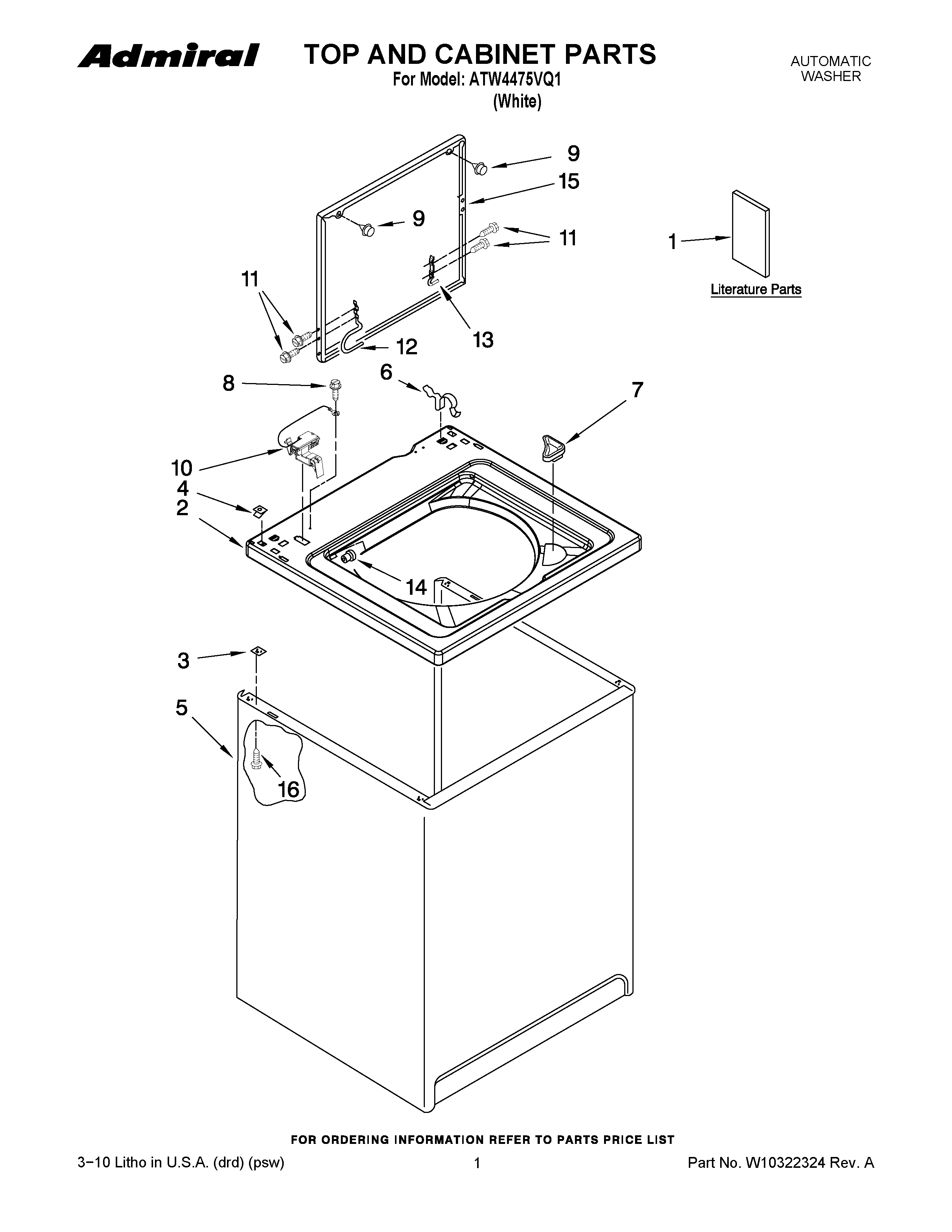 Admiral TOP AND CABINET PARTS
For Model: ATW4475VQ1
(White)

AUTOMATIC
WASHER

9
15
9
11
1
Literature Parts
11
13
12
8
6
7
10
4
2
14
3
5
16

FOR ORDERING INFORMATION REFER TO PARTS PRICE LIST

3−10 Litho in U.S.A. (drd) (psw)

1

Part No. W10322324 Rev. A