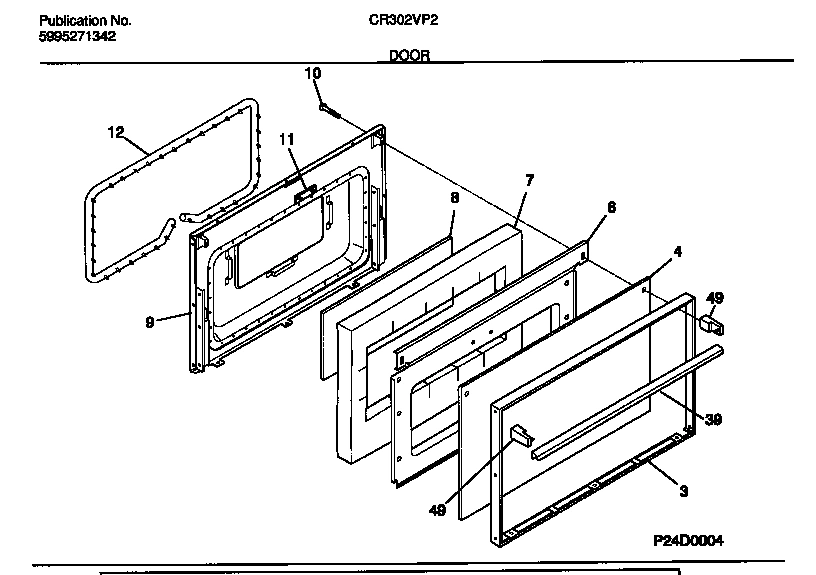 Publication No.
5995271342

CR302VP2

DOOR

10
12
11
8
7
6
4
49
9
39
49
3

P24D0004