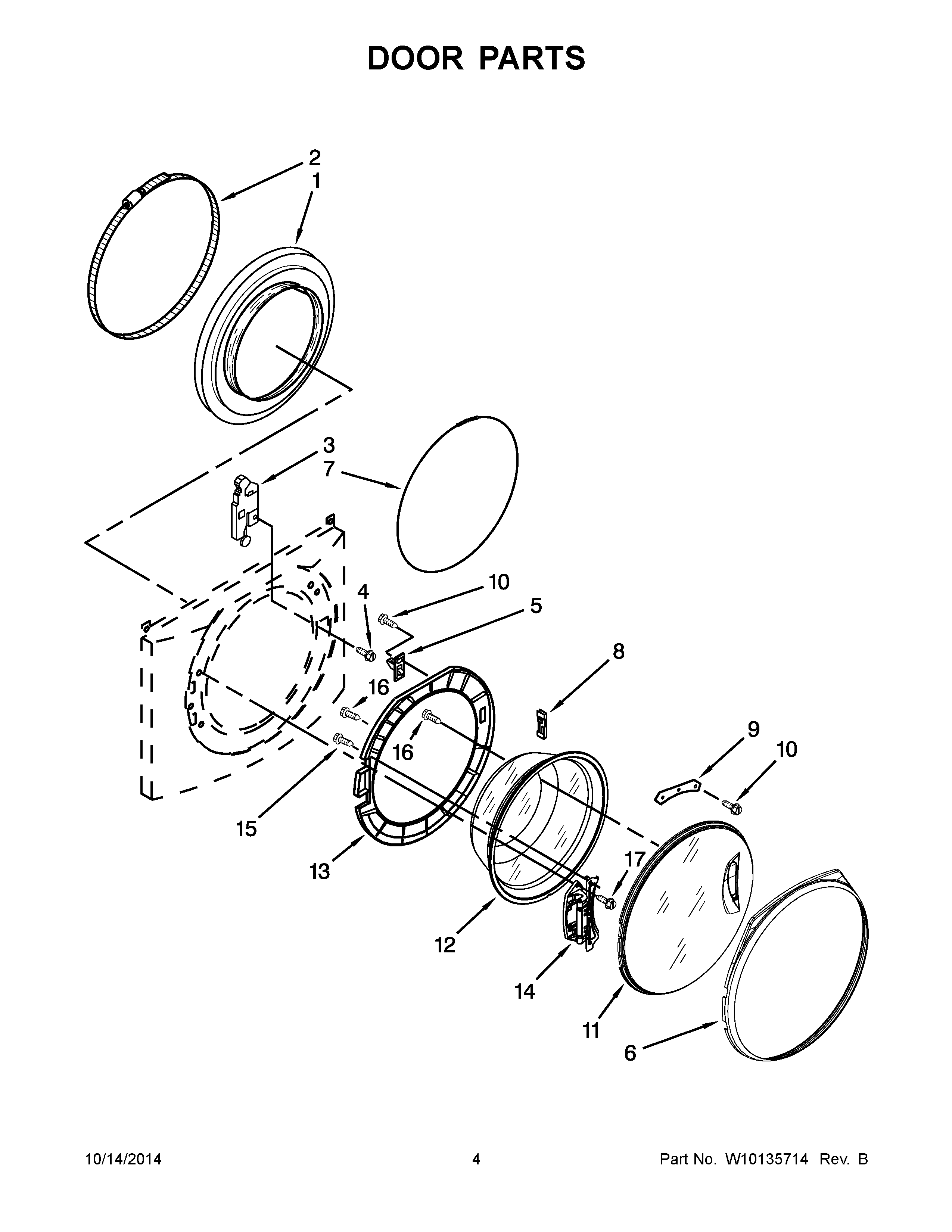 DOOR PARTS

2
1
3
7
10
4
5
8
16
16
9
10
15
13
17
12
14
11
6

10/14/2014
4
Part No. W10135714 Rev. B