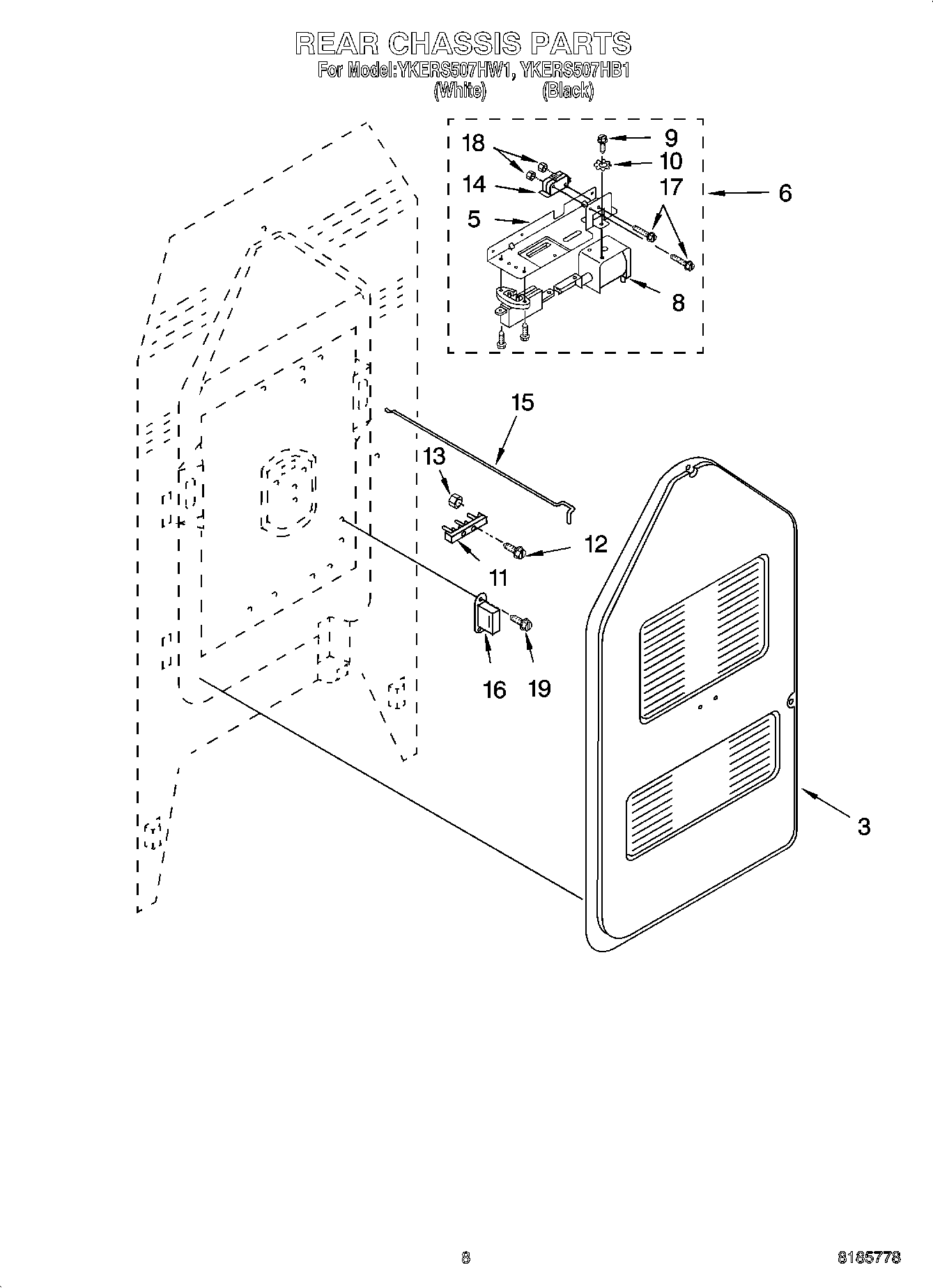 REAR CHASSIS PARTS
For Model:YKERS507HW1, YKERS507HB1
(White) (Black)

18
9
10
14
17
6
5
8

15
13
12
11
16
19
3

8
8185778