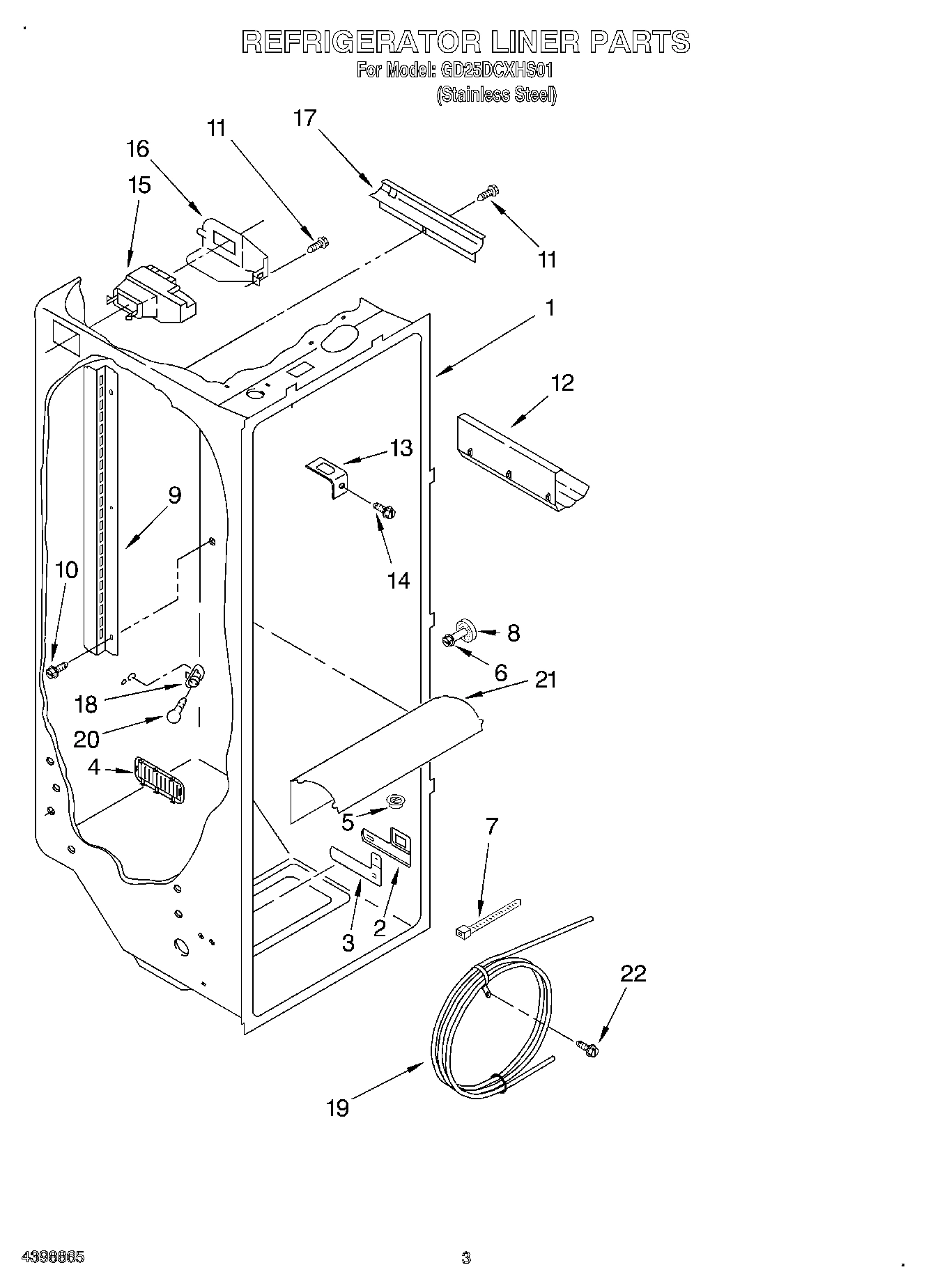 REFRIGERATOR LINER PARTS
For Model: GD25DCXHS01
(Stainless Steel)

17
11
16
15
11
1
12
13
9
14
10
8
6
21
18
20
4
5
7
3
2
22
19

4398865
3