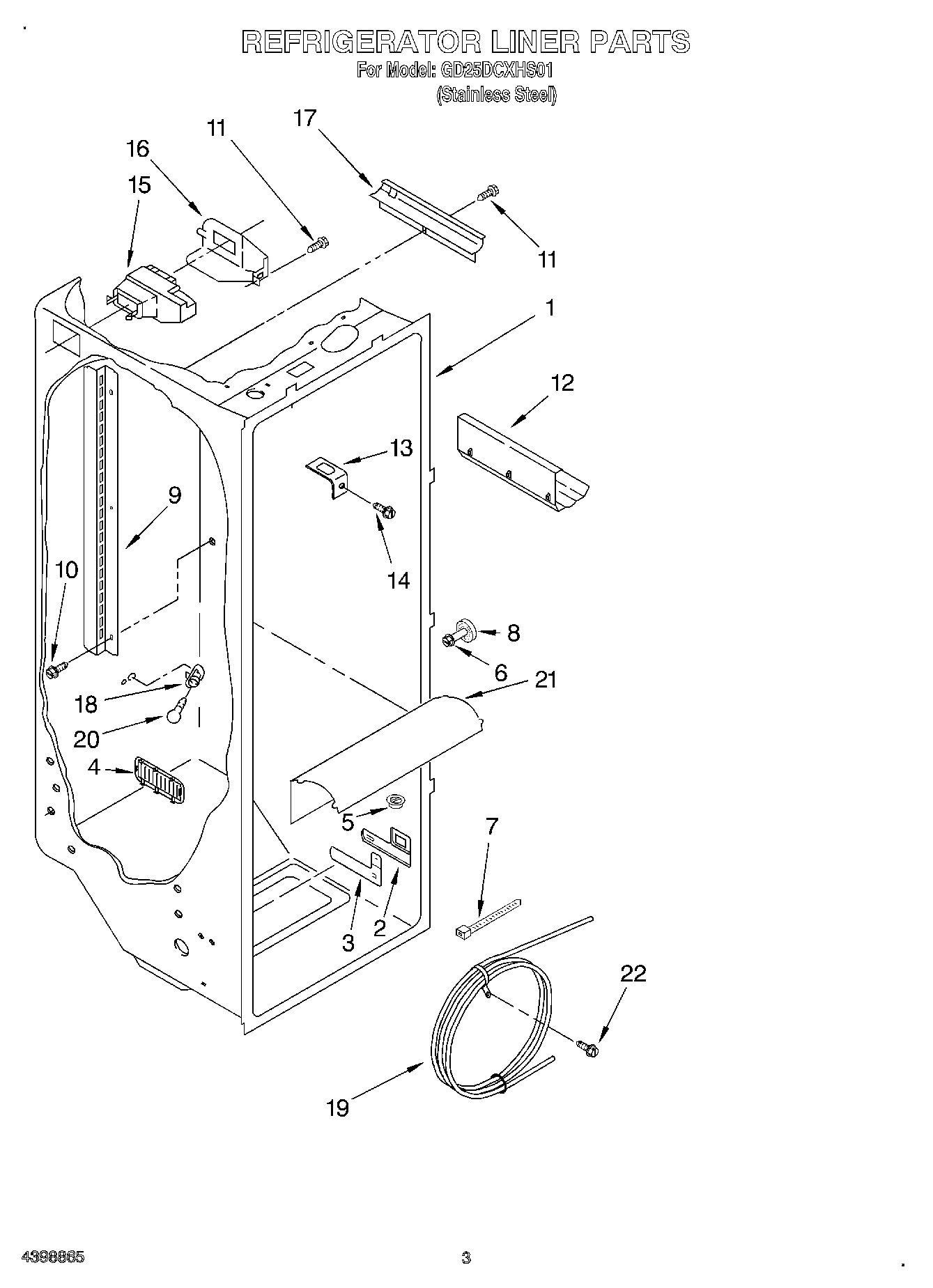 REFRIGERATOR LINER PARTS
For Model: GD25DCXHS01
(Stainless Steel)

17
11
16
15
11
1
12
13
9
14
10
8
6
21
18
20
4
5
7
3
2
22
19

4398865
3