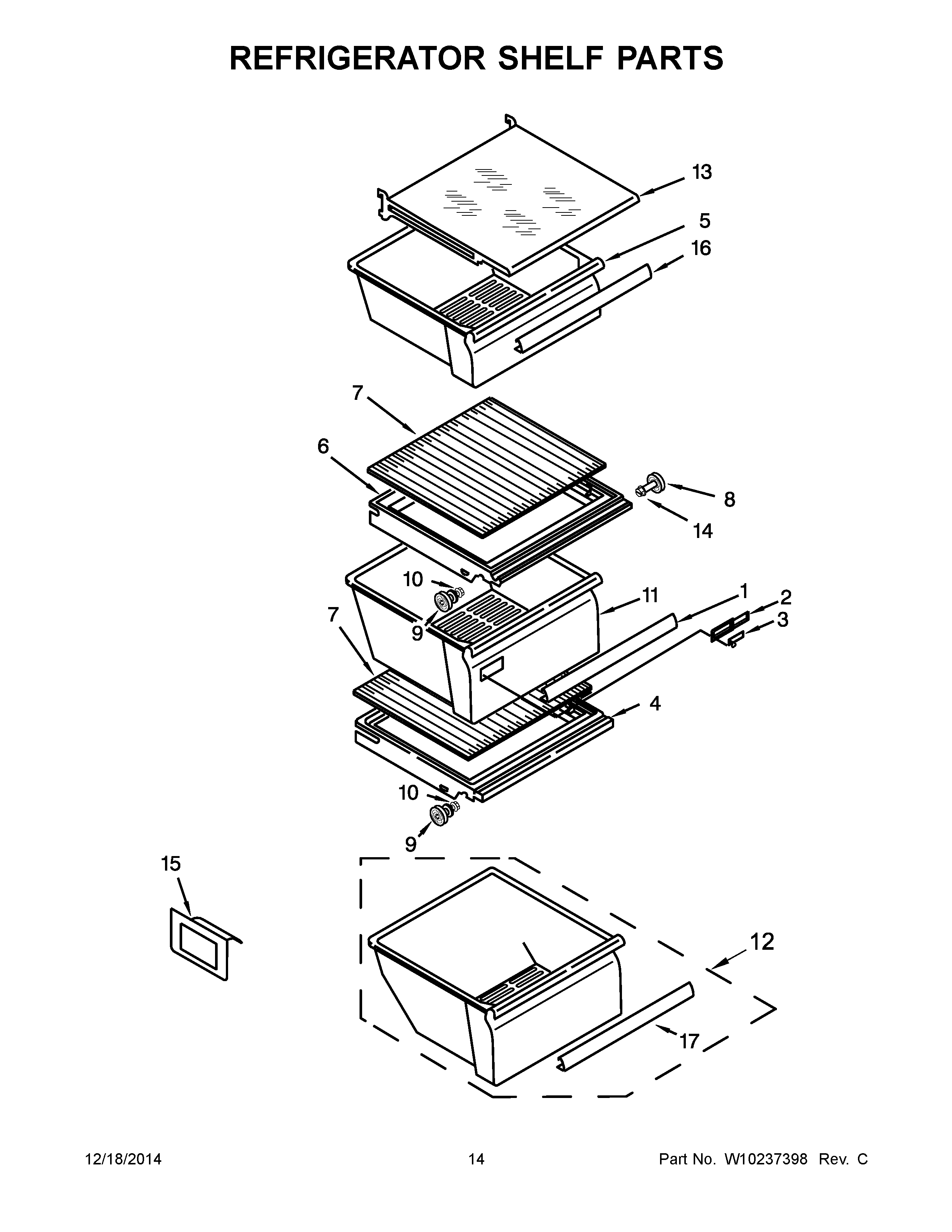 REFRIGERATOR SHELF PARTS

13
5
16
7
6
8
14
10
11
1
2
3
9
7
4
10
9
15
12
17

12/18/2014
14
Part No. W10237398 Rev. C