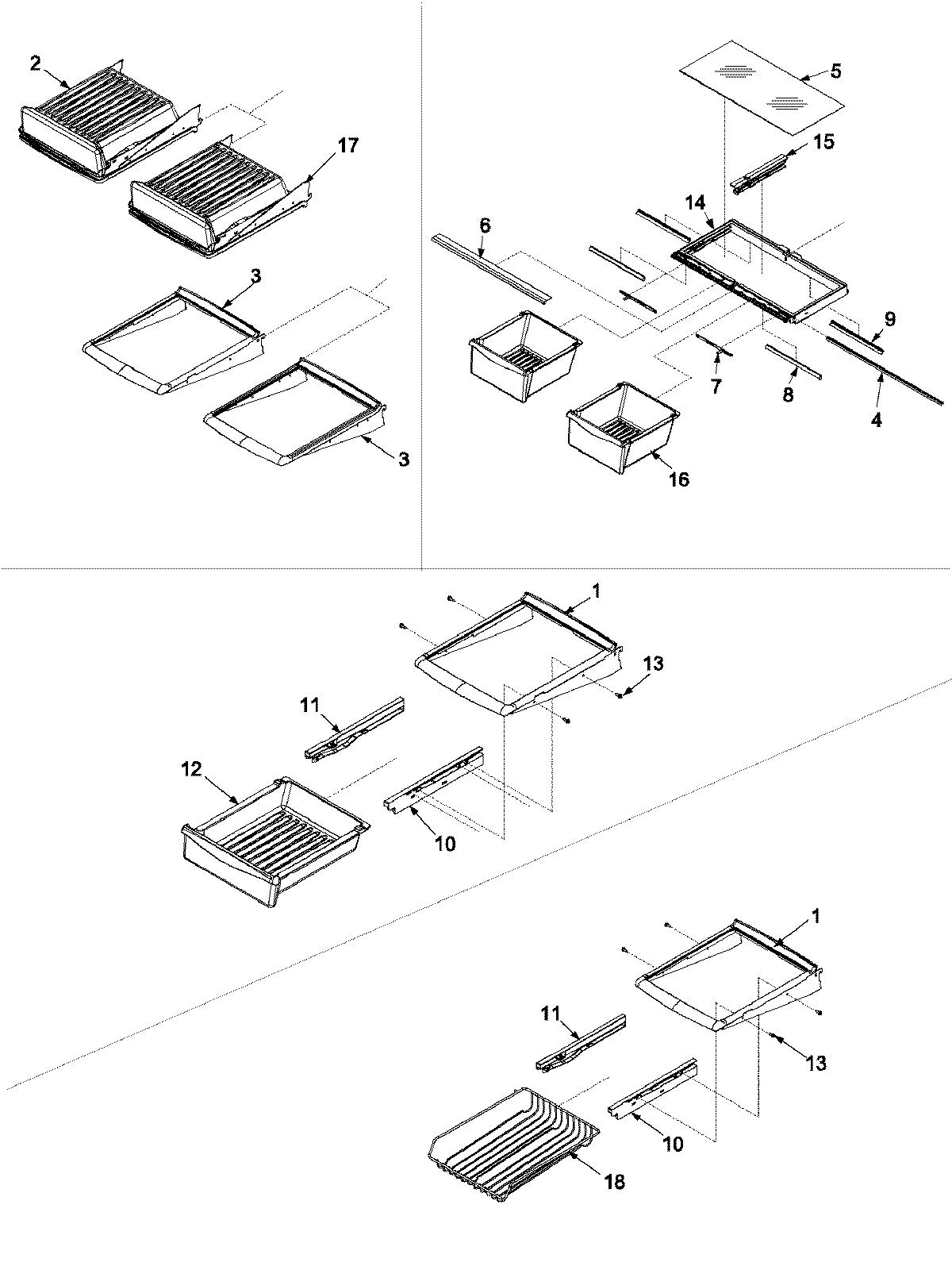 2
17
3
3
5
15
14
6
9
7
8
4
16
1
13
11
12
10
1
11
13
10
18