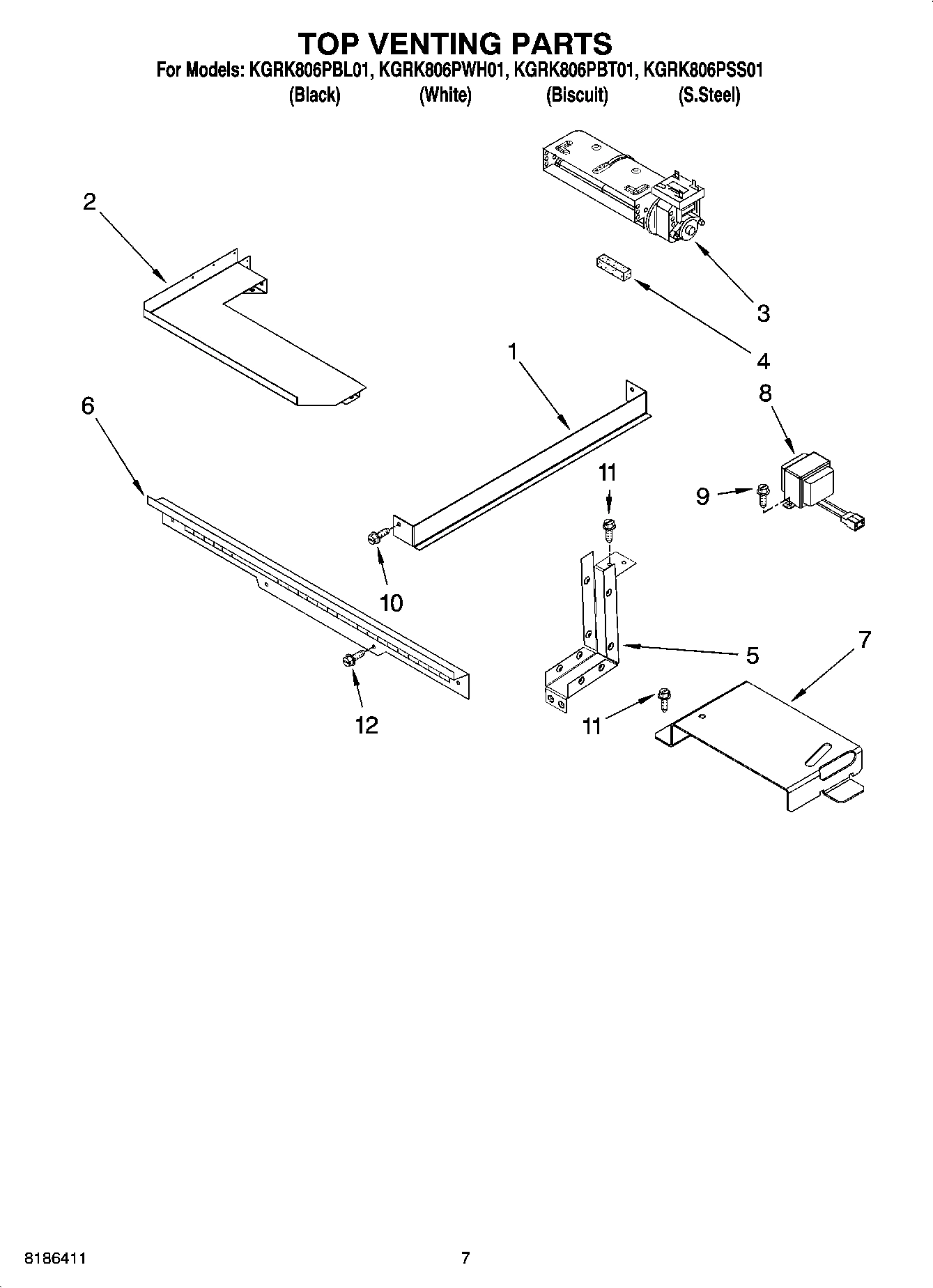 TOP VENTING PARTS

For Models: KGRK806PBL01, KGRK806PWH01, KGRK806PBT01, KGRK806PSS01
(Black) (White) (Biscuit) (S.Steel)

2
3
4
1
8
6
11
9
10
5
7
12
11

8186411
7