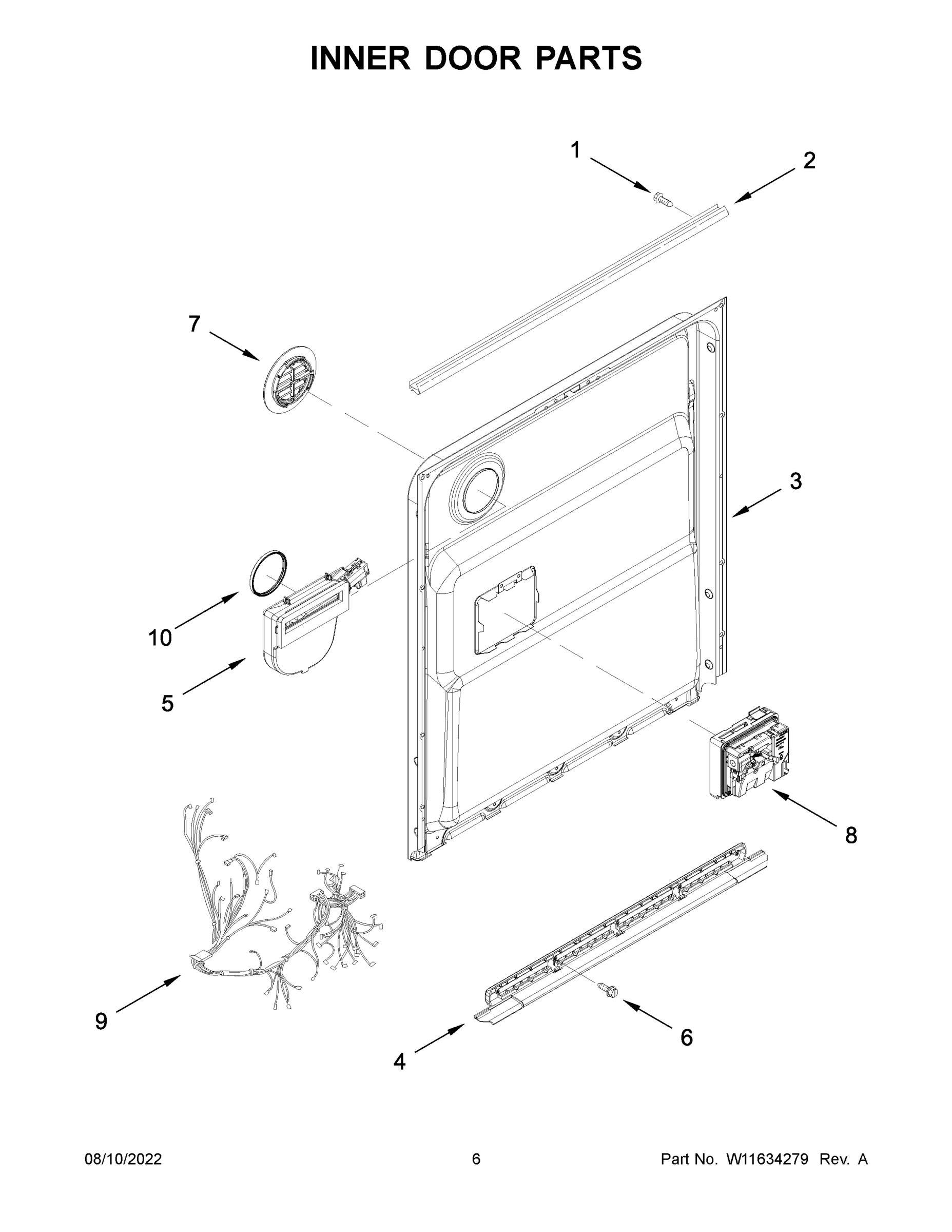 INNER DOOR PARTS

1
2
7
3
10
5
8
9
6
4

08/10/2022
6
Part No. W11634279 Rev. A