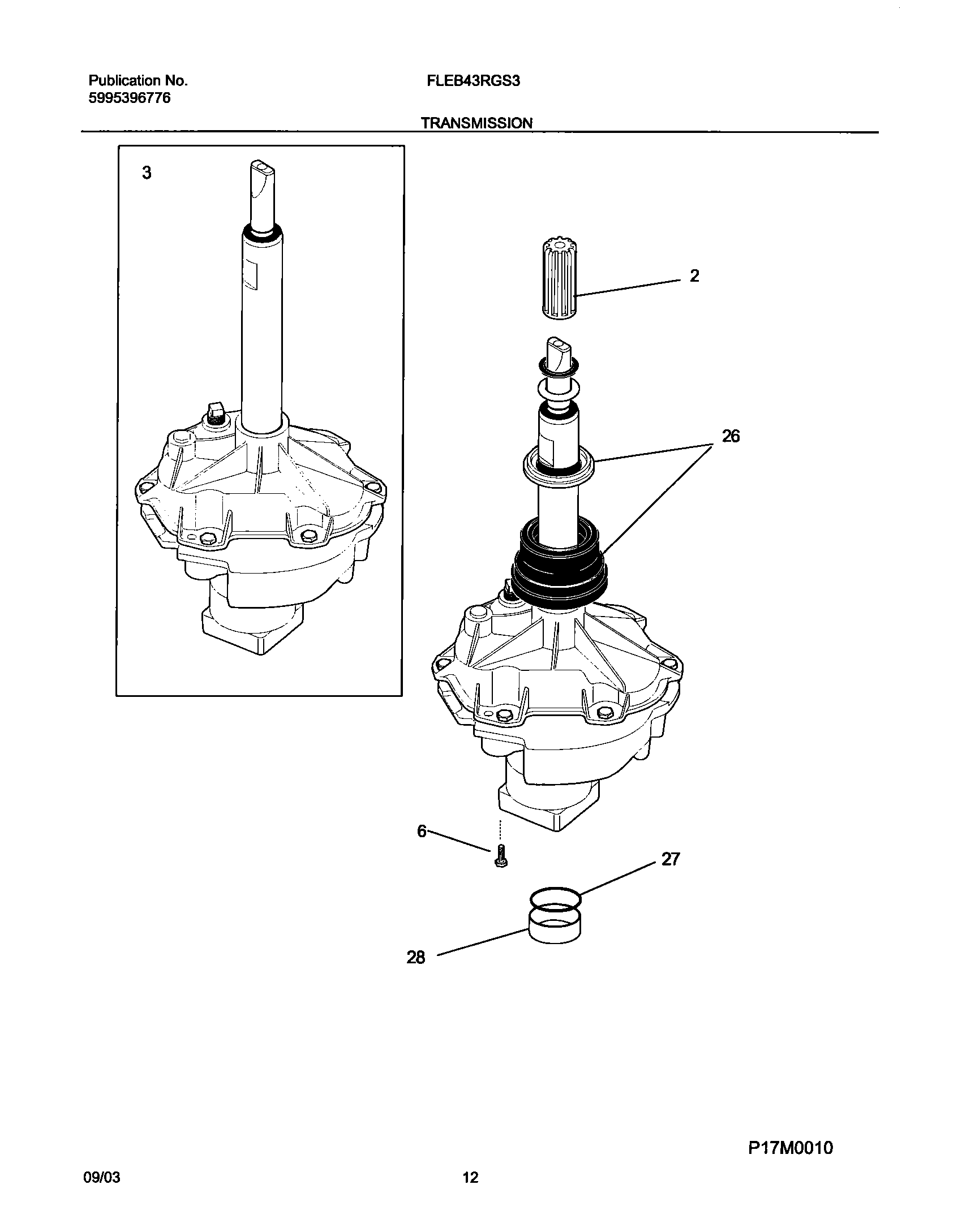 Publication No.
5995396776

FLEB43RGS3

TRANSMISSION

3

2

26

6

27

28

P17M0010

09/03

12