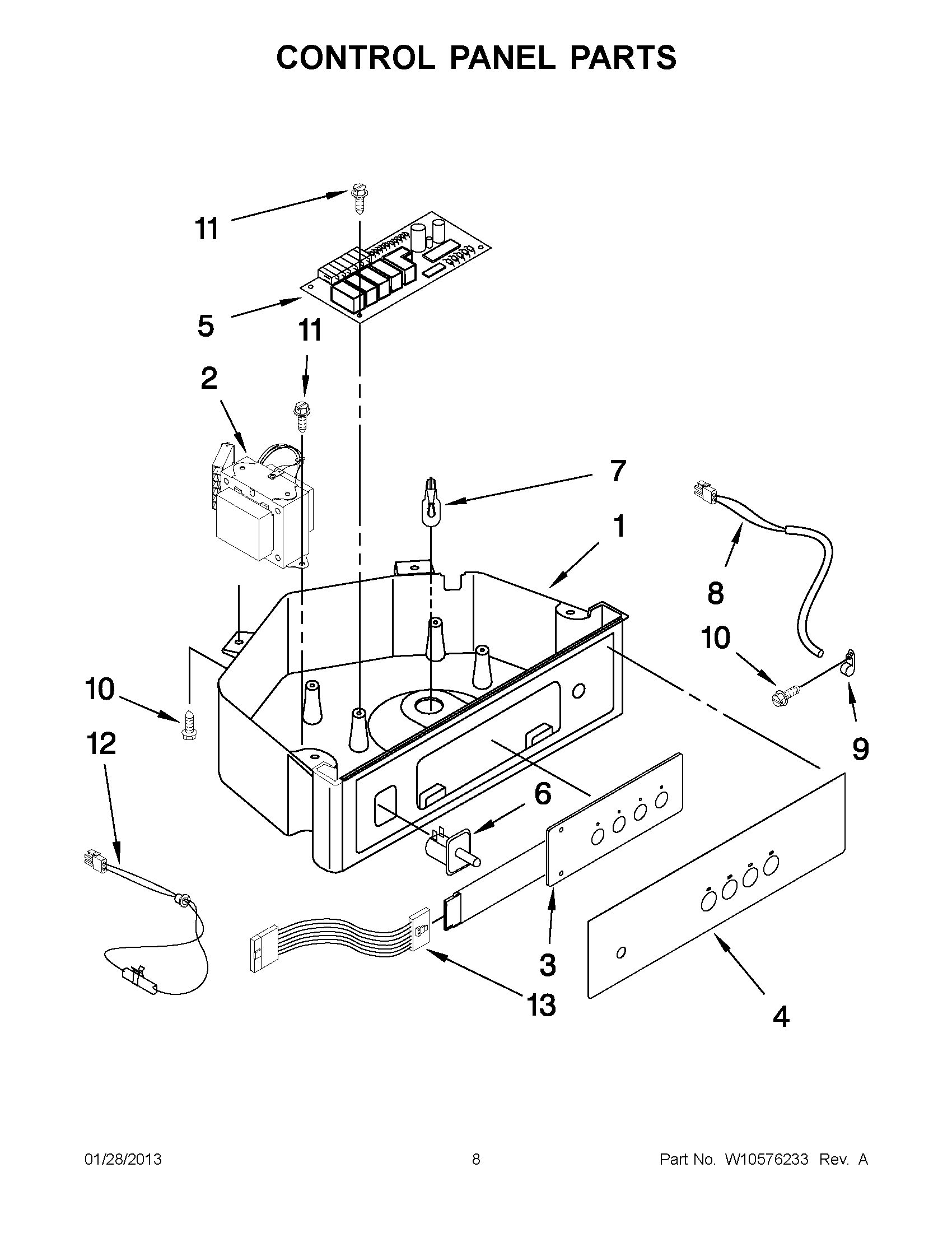 CONTROL PANEL PARTS

11

5

11

2

7

1

8

10

10

12

9

6

3

13

4

01/28/2013

8

Part No. W10576233 Rev. A