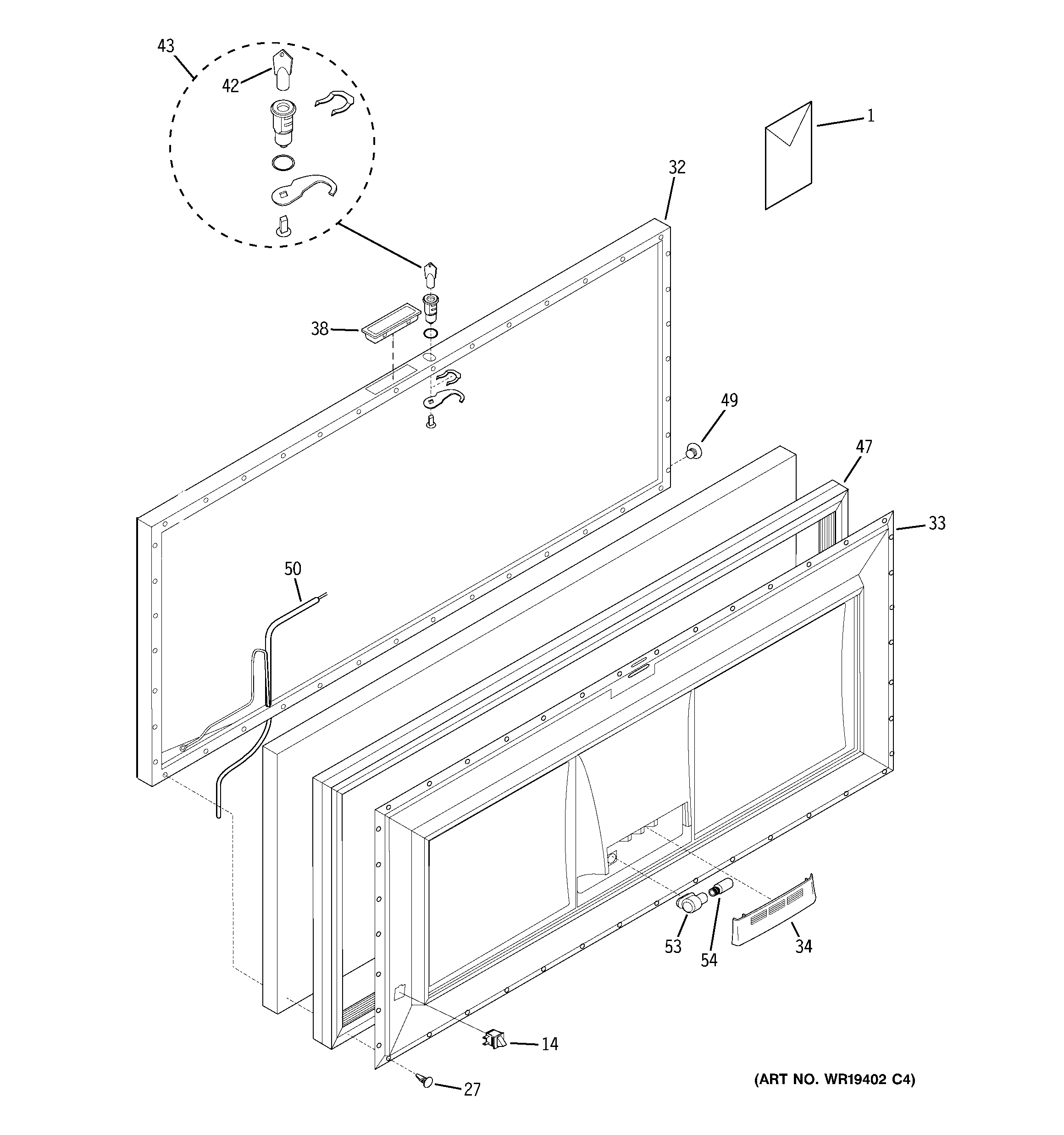 43
42
1
32
38
49
47
33
50
53
54
34
14
27
(ART NO. WR19402 C4)