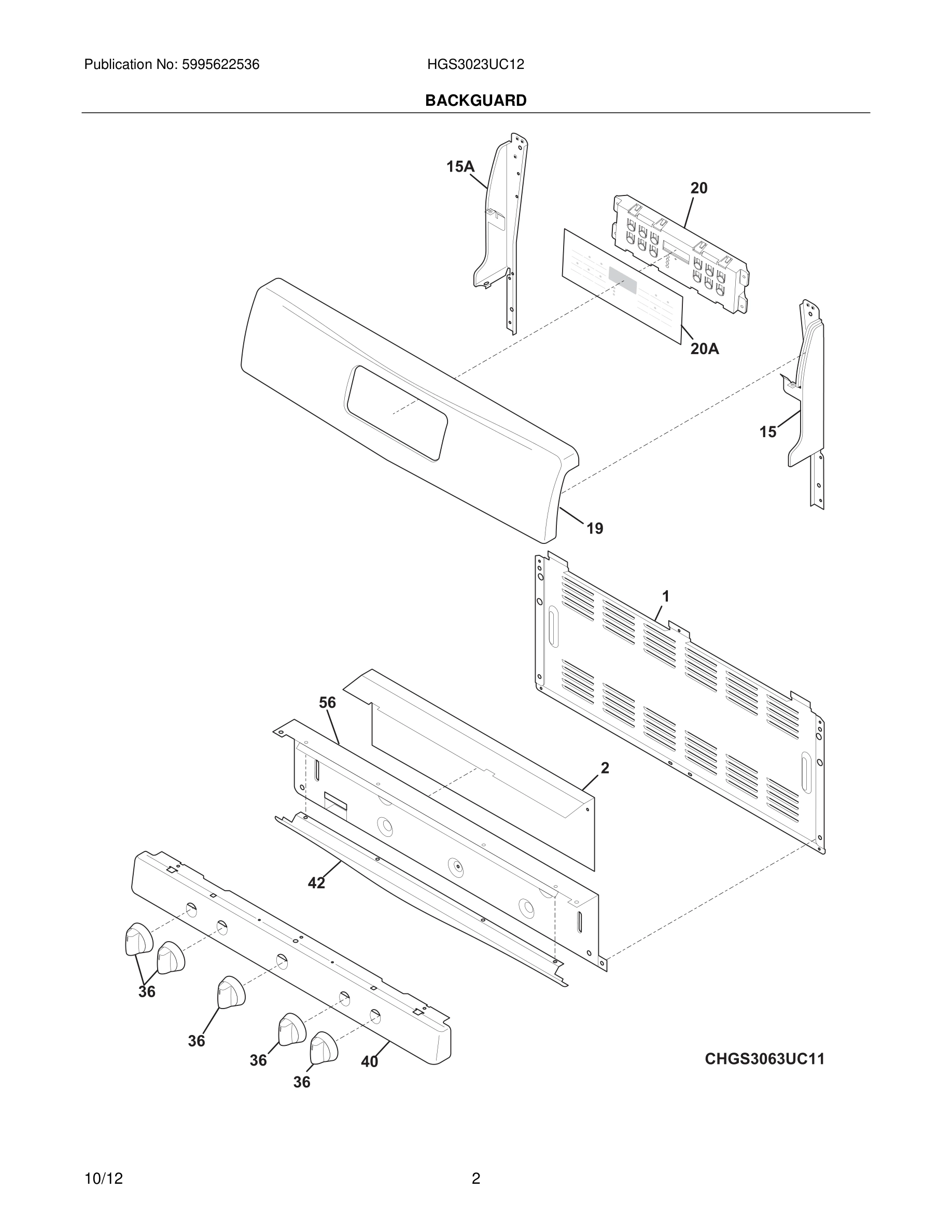 Publication No: 5995622536

HGS3023UC12

BACKGUARD

15A

20

20A

15

19

1

56

2

42

36

36

36

36

40

CHGS3063UC11

10/12

2