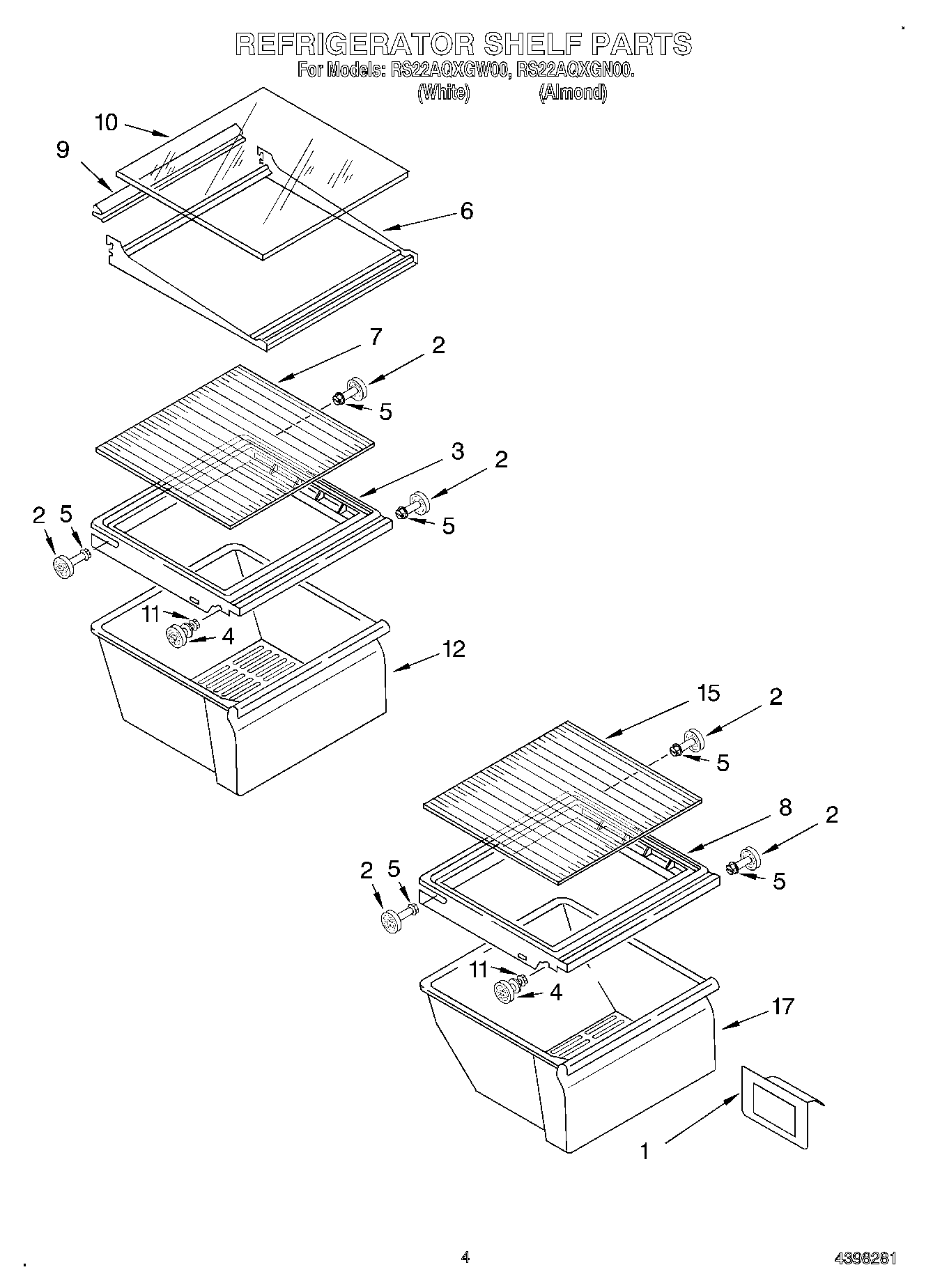 REFRIGERATOR SHELF PARTS
For Models: RS22AQXGW00, RS22AQXGN00.
(White) (Almond)

10
9
6
7
2
5
3
2
5
2
5
11
4
12
15
2
5
8
2
5
2
5
11
4
17
1

4

4398281