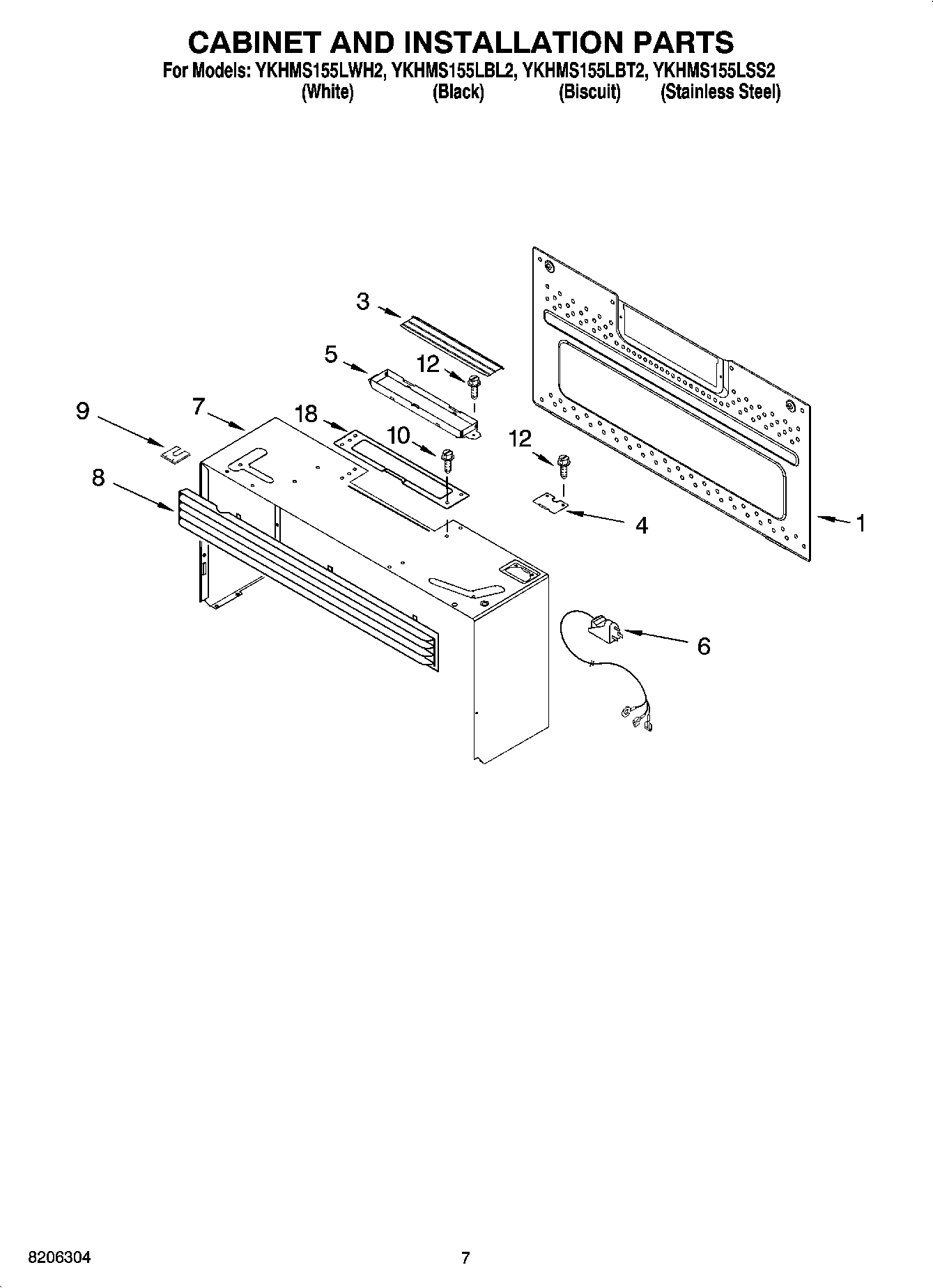 CABINET AND INSTALLATION PARTS
For Models: YKHMS155LWH2, YKHMS155LBL2, YKHMS155LBT2, YKHMS155LSS2
(White) (Black) (Biscuit) (Stainless Steel)

3
5
12
9
7
18
10
12
8
4
1
6

8206304
7