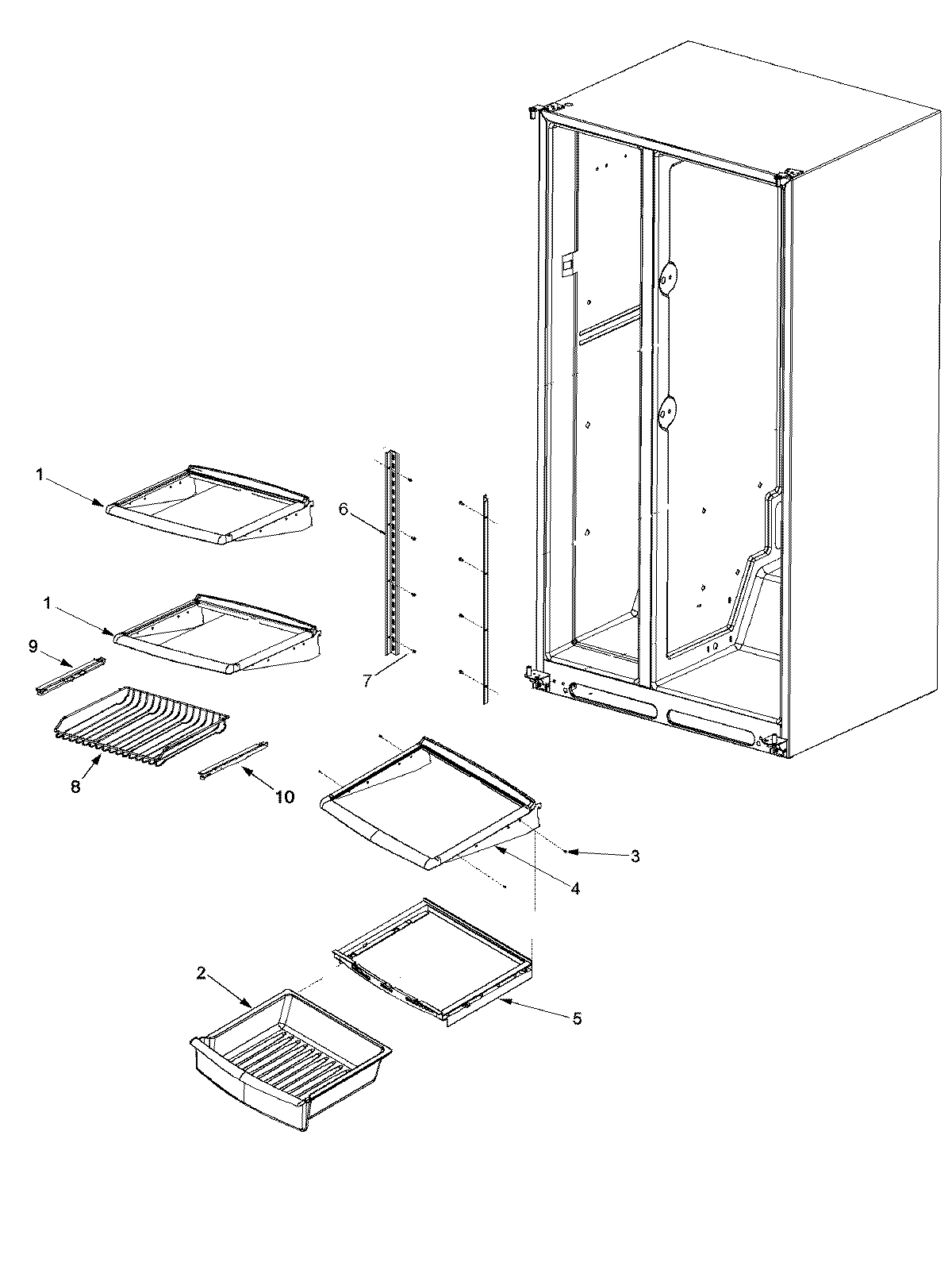 1
6
1
9
7
8
10
3
4
2
5