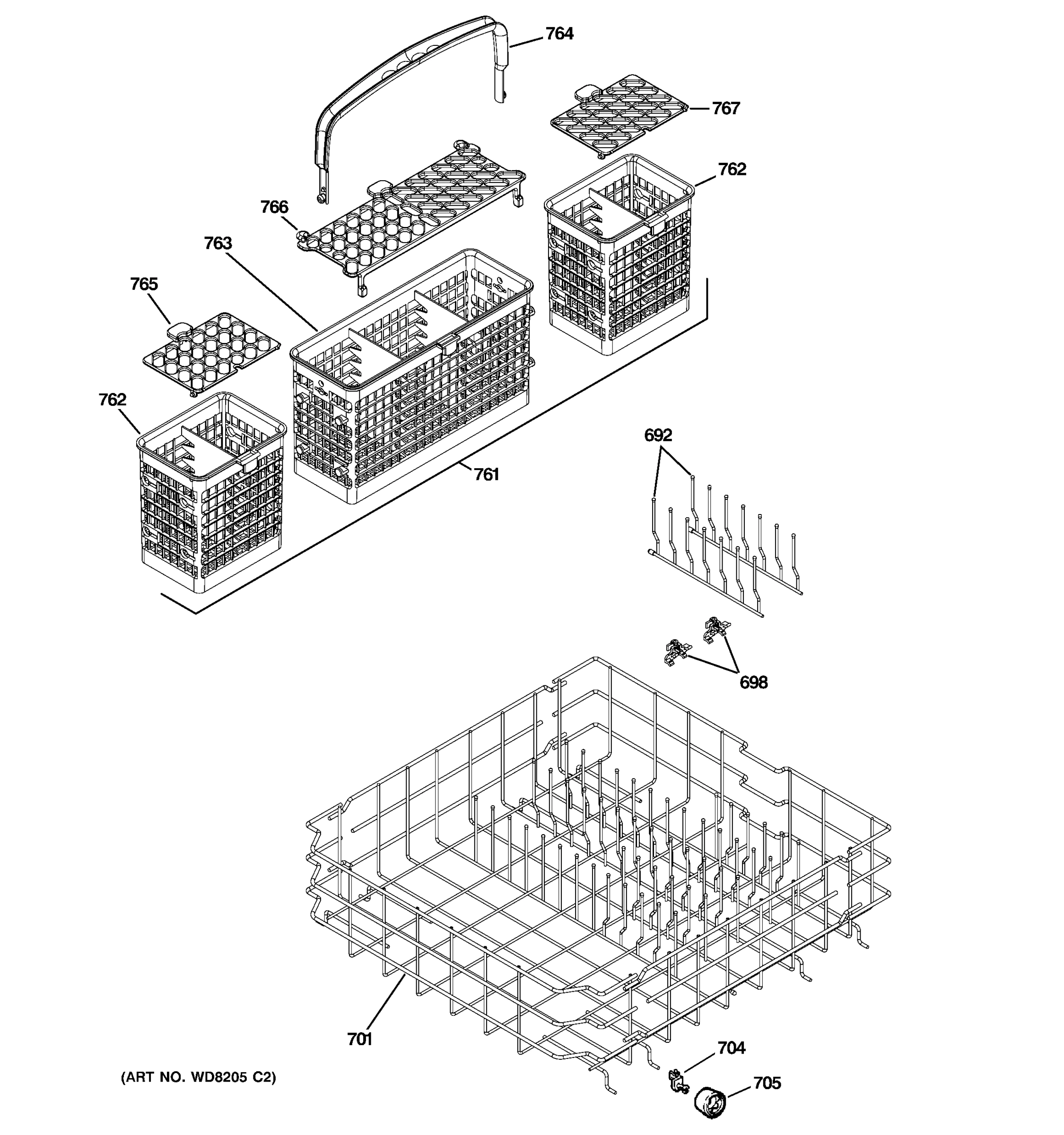 764

767

762

766

763

765

762

761

692

698

701

704

705

(ART NO. WD8205 C2)