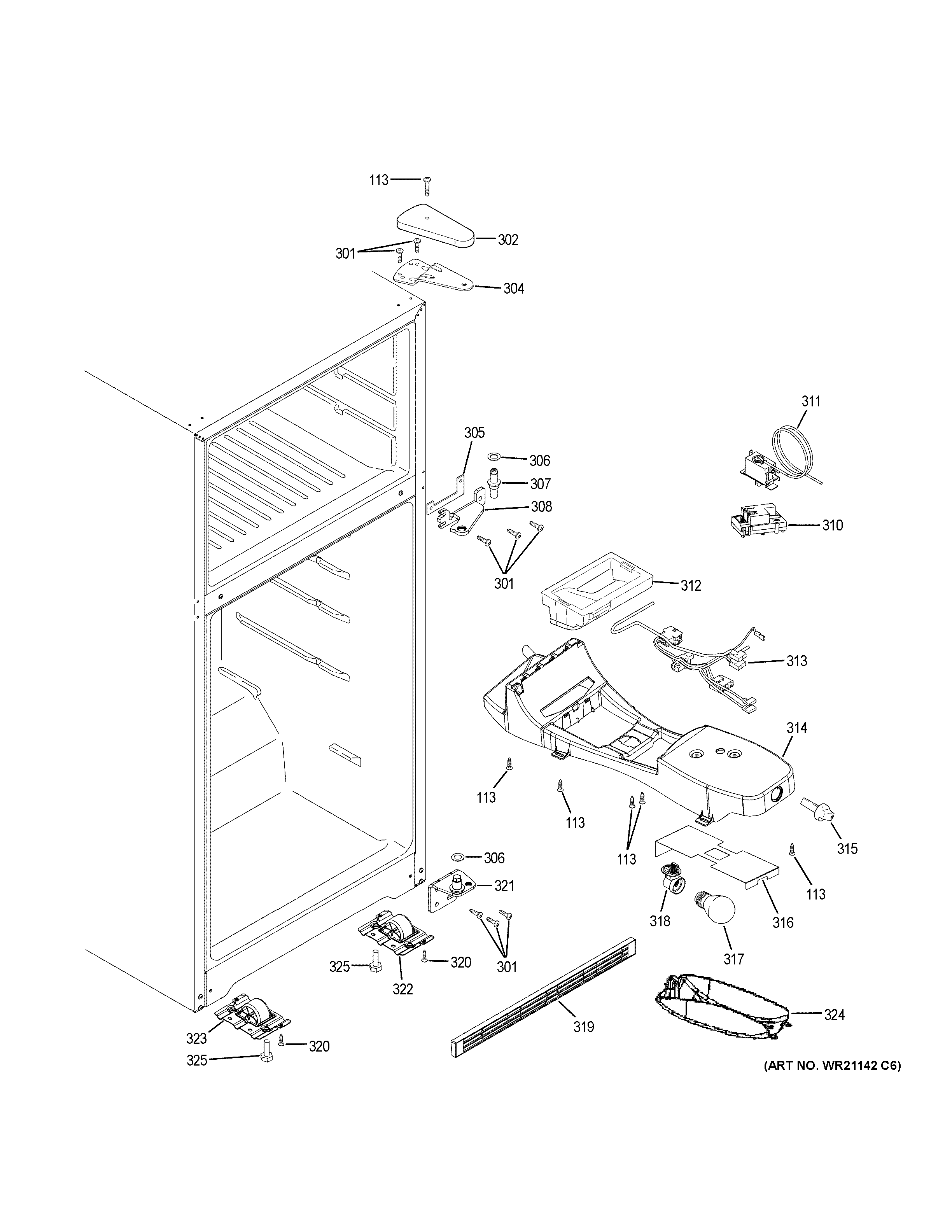 113
302
301
304
311
305
306
307
308
310
301
312
313
314
113
113
113
315
306
321
113
318
316
317
301
325
320
322
319
324
323
320
325
(ART NO. WR21142 C6)