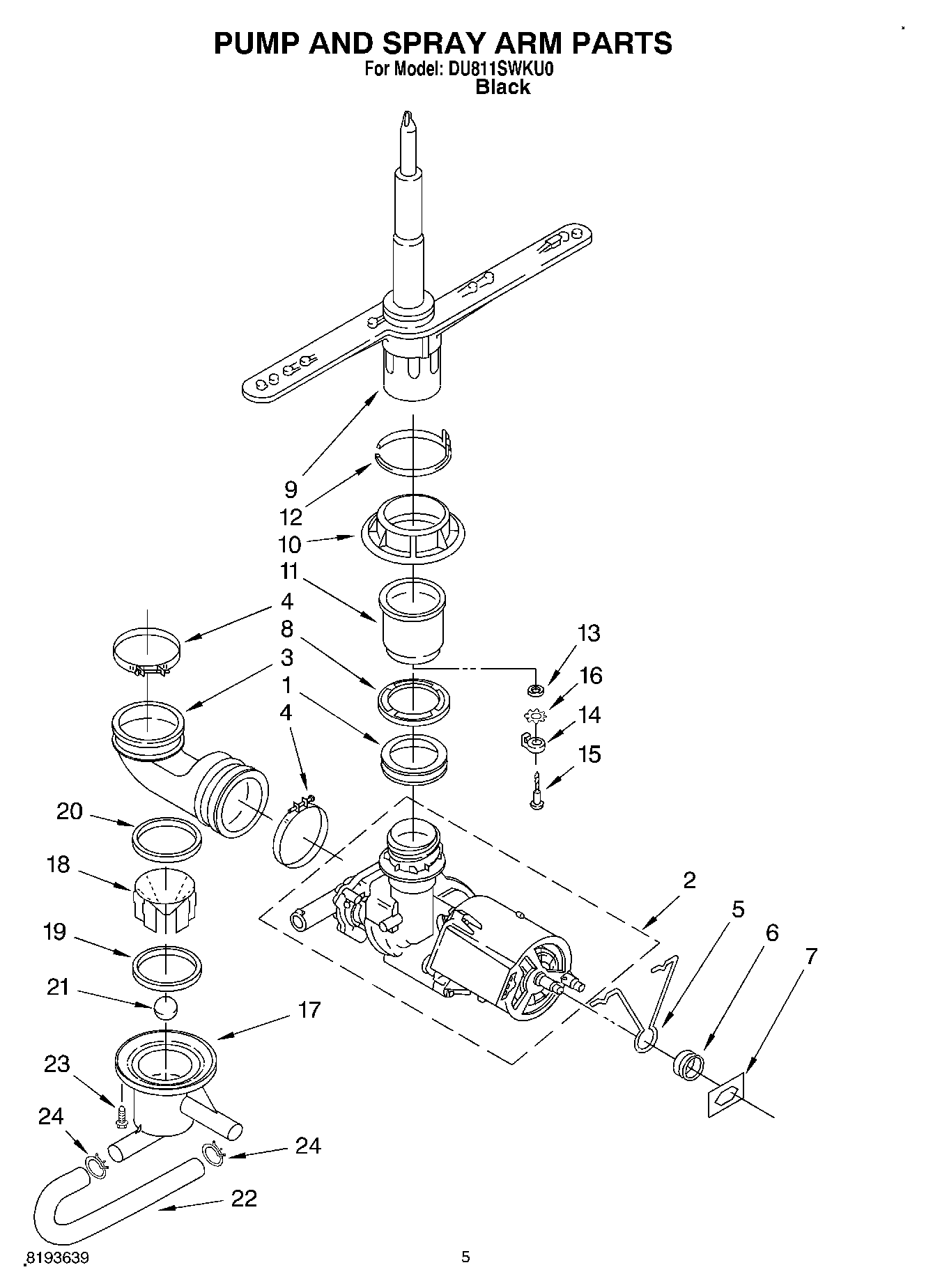 PUMP AND SPRAY ARM PARTS
For Model: DU811SWKU0
Black

9
12
10
11
4
8
3
1
4
13
16
14
15
20
18
19
21
17
23
24
24
22
2
5
6
7

8193639

5