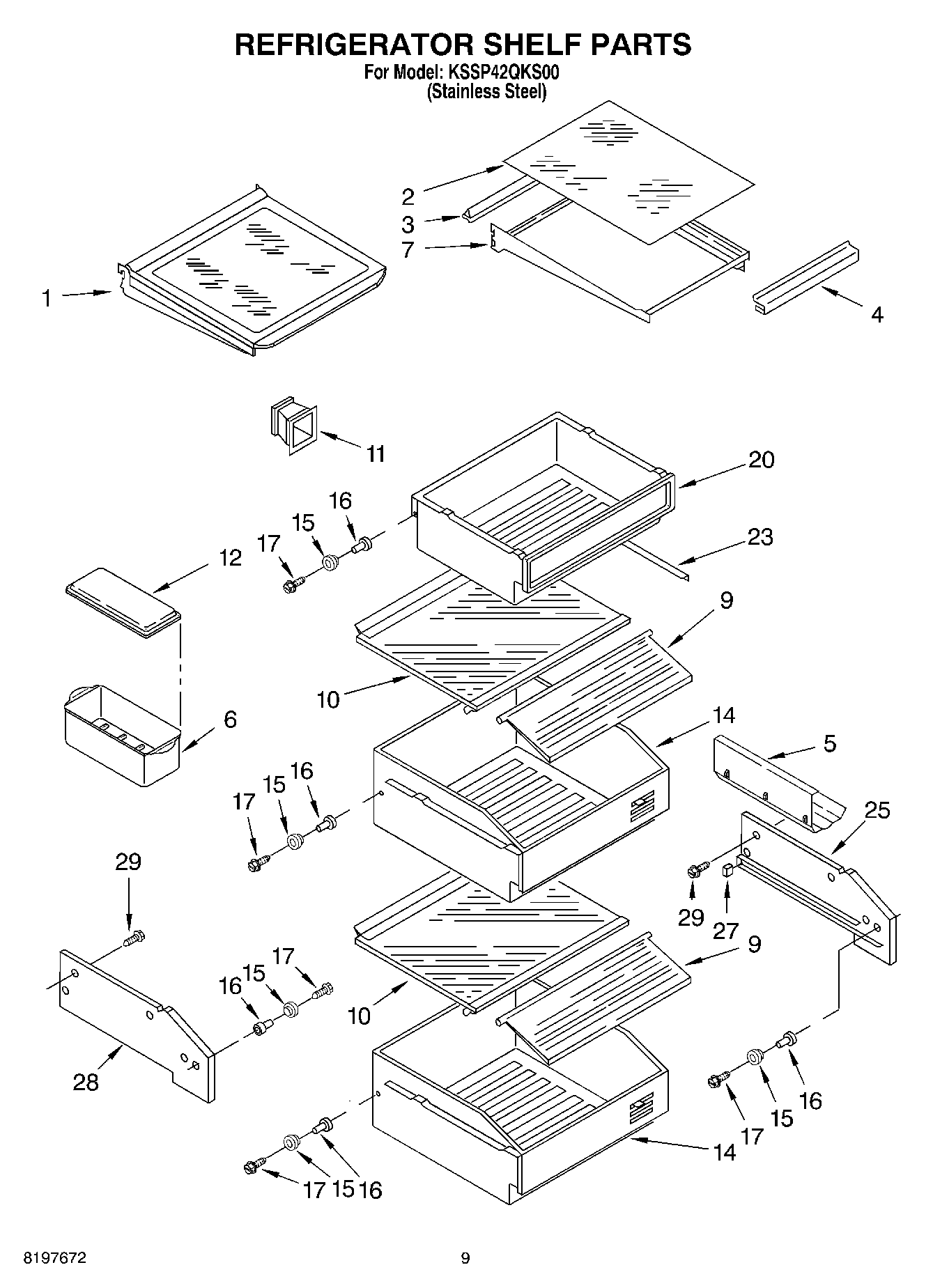 REFRIGERATOR SHELF PARTS
For Model: KSSP42QKS00
(Stainless Steel)

2
3
7
1
4
11
20
16
15
17
23
12
9
10
6
14
5
16
15
17
25
29
29
27
9
17
15
16
10
28
16
15
17
14
17 15 16

8197672
9