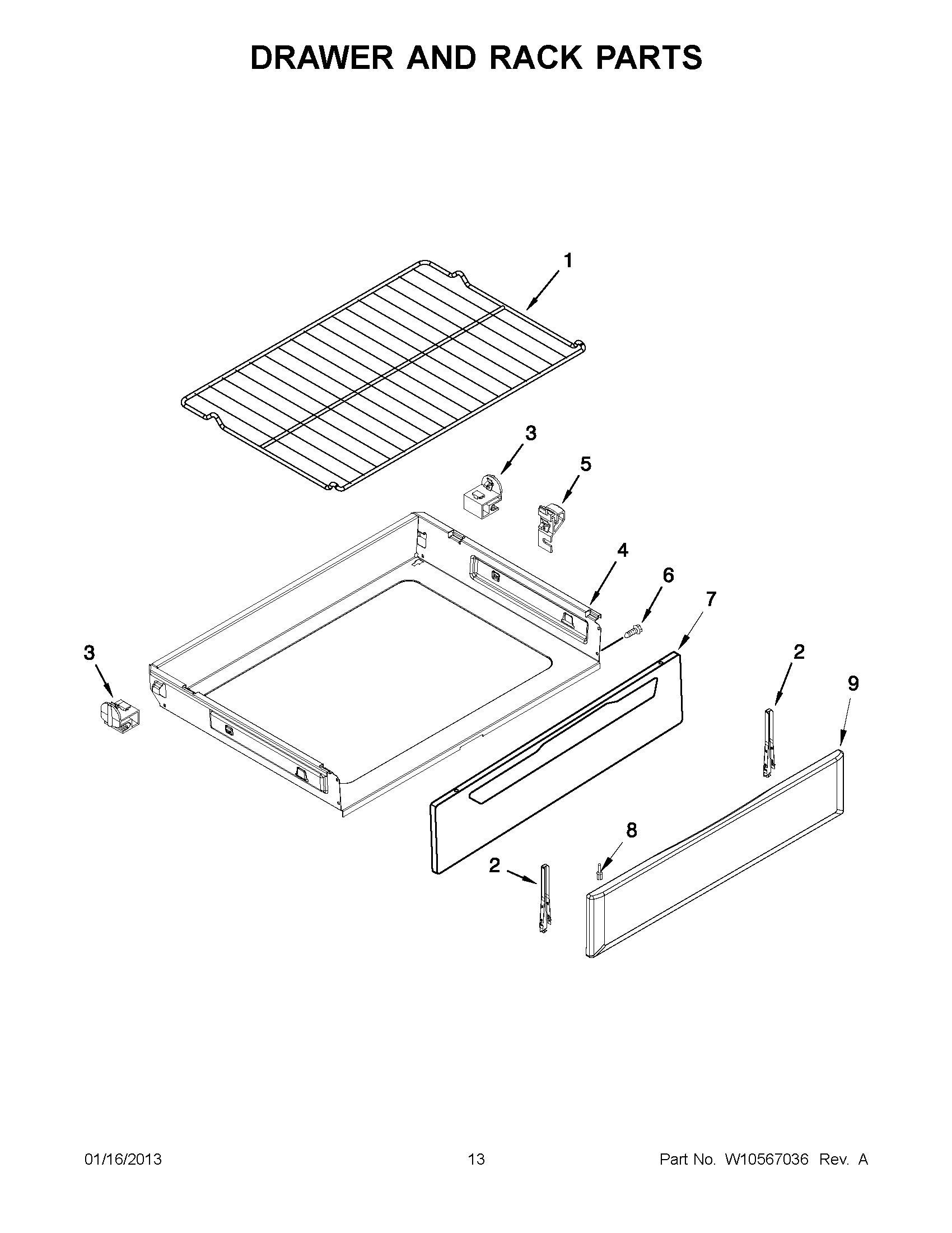 DRAWER AND RACK PARTS

1

3

5

4

6

7

3

2

9

8

2

01/16/2013

13

Part No. W10567036 Rev. A