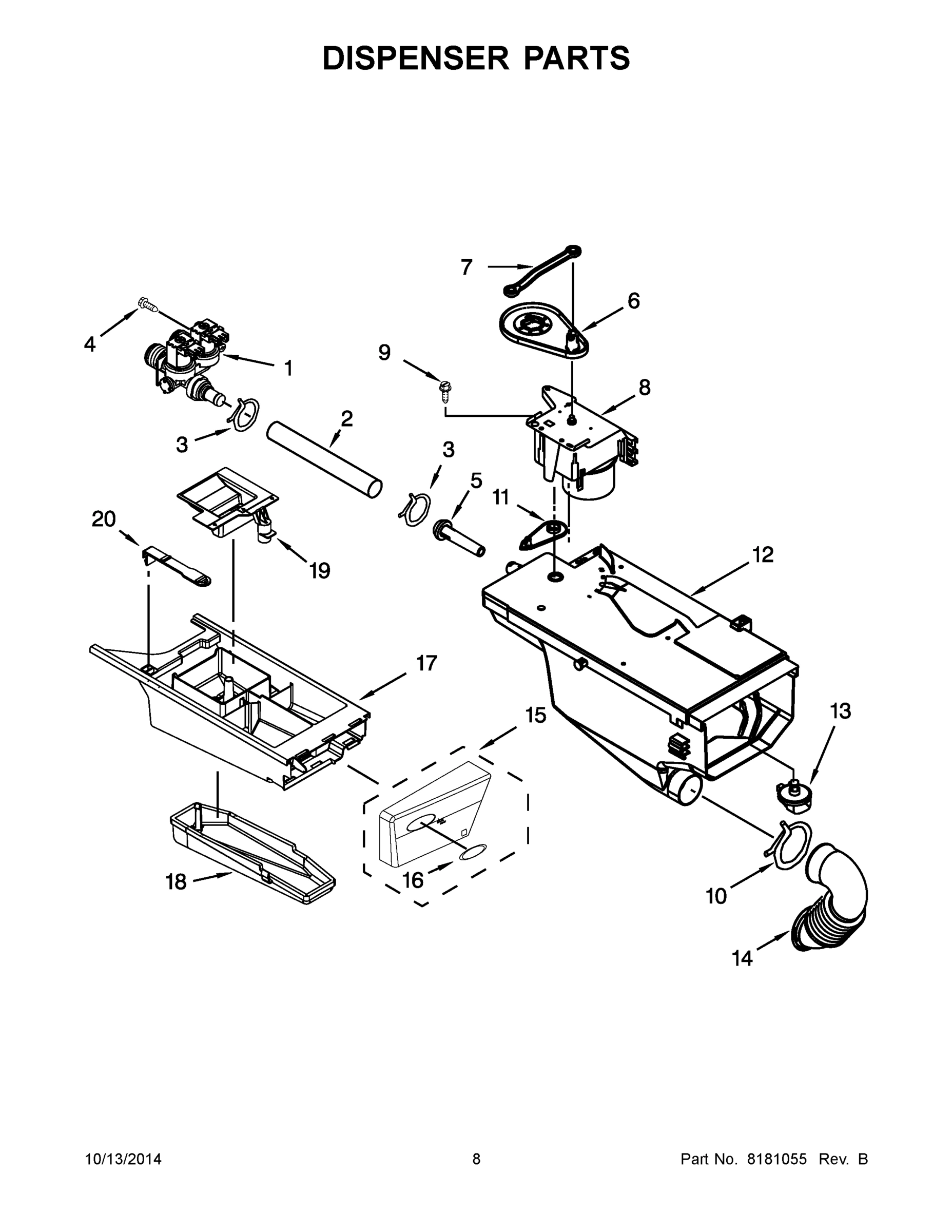 DISPENSER PARTS

7
6
4
1
9
8
3
2
3
5
11
20
19
12
17
15
13
18
16
10
14

10/13/2014 8 Part No. 8181055 Rev. B