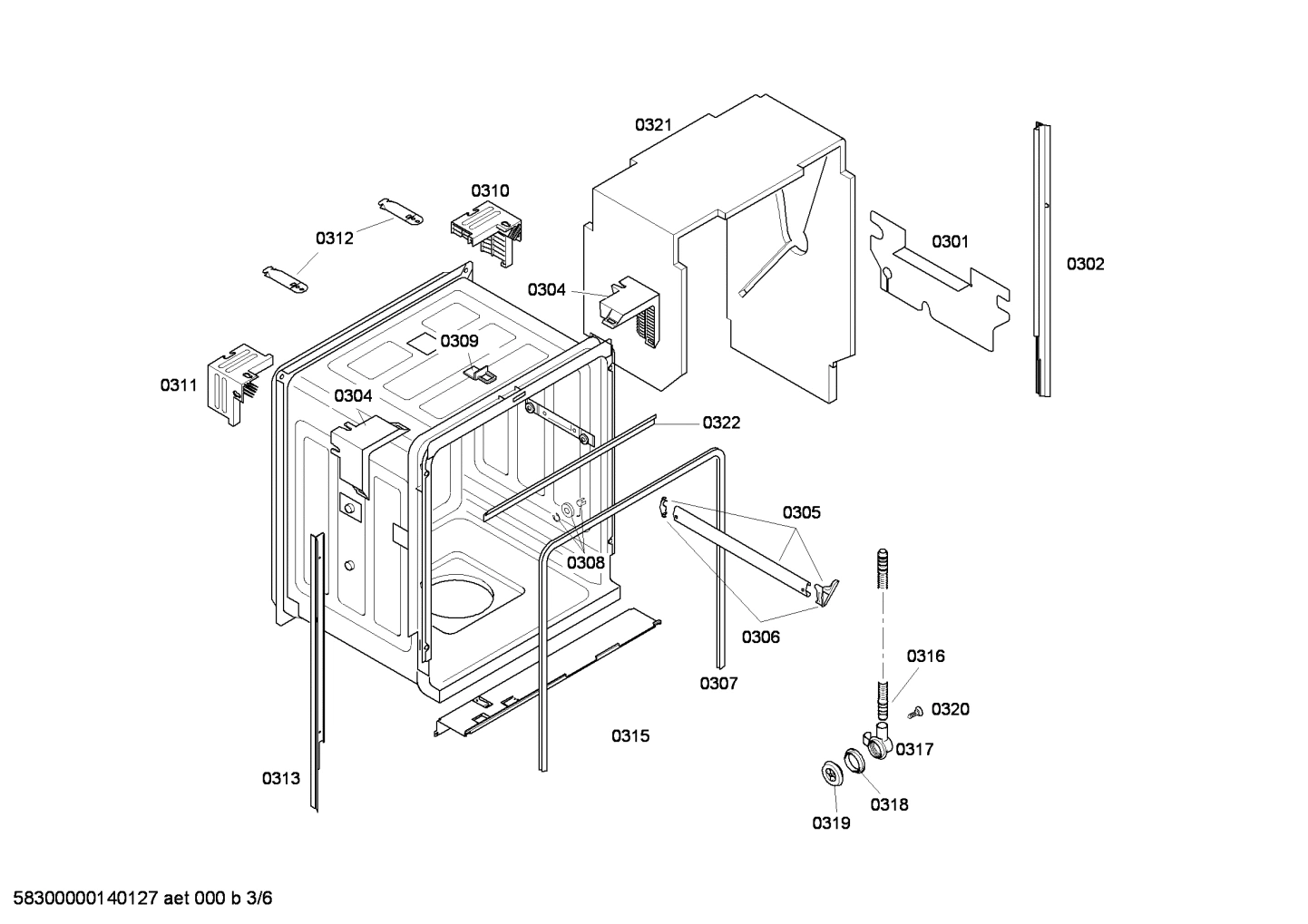 0321

0310

0312

0301

0302

0304

0309

0311

0304

0322

0305

0308

0306

0316

0307

0320

0315

0317

0313

0318

0319

58300000140127 aet 000 b 3/6