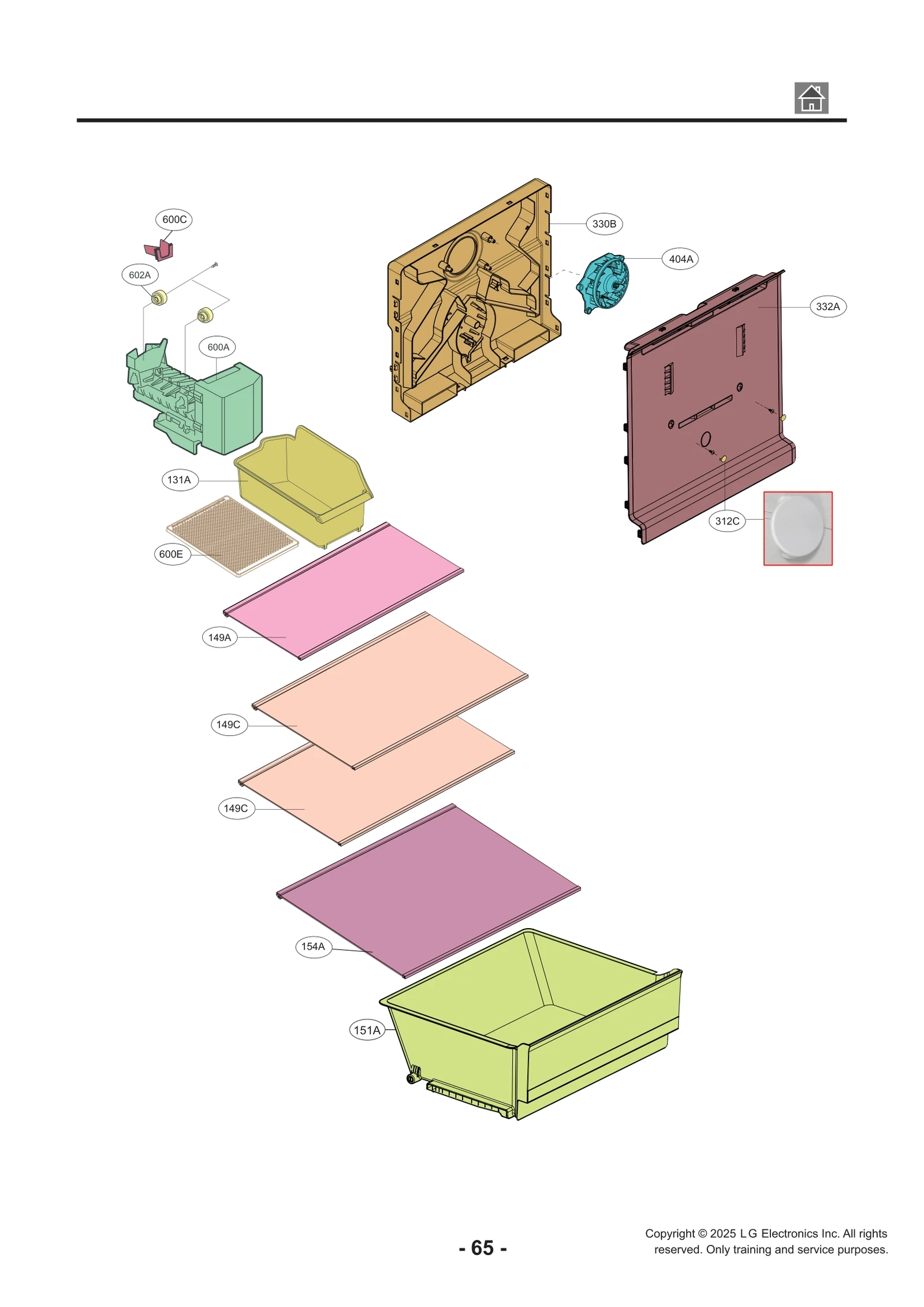 600C

602A

600A

330B

404A

332A

131A

600E

312C

149A

149C

149C

154A

151A

- 65 -

Copyright © 2025 LG Electronics Inc. All rights reserved. Only training and service purposes.