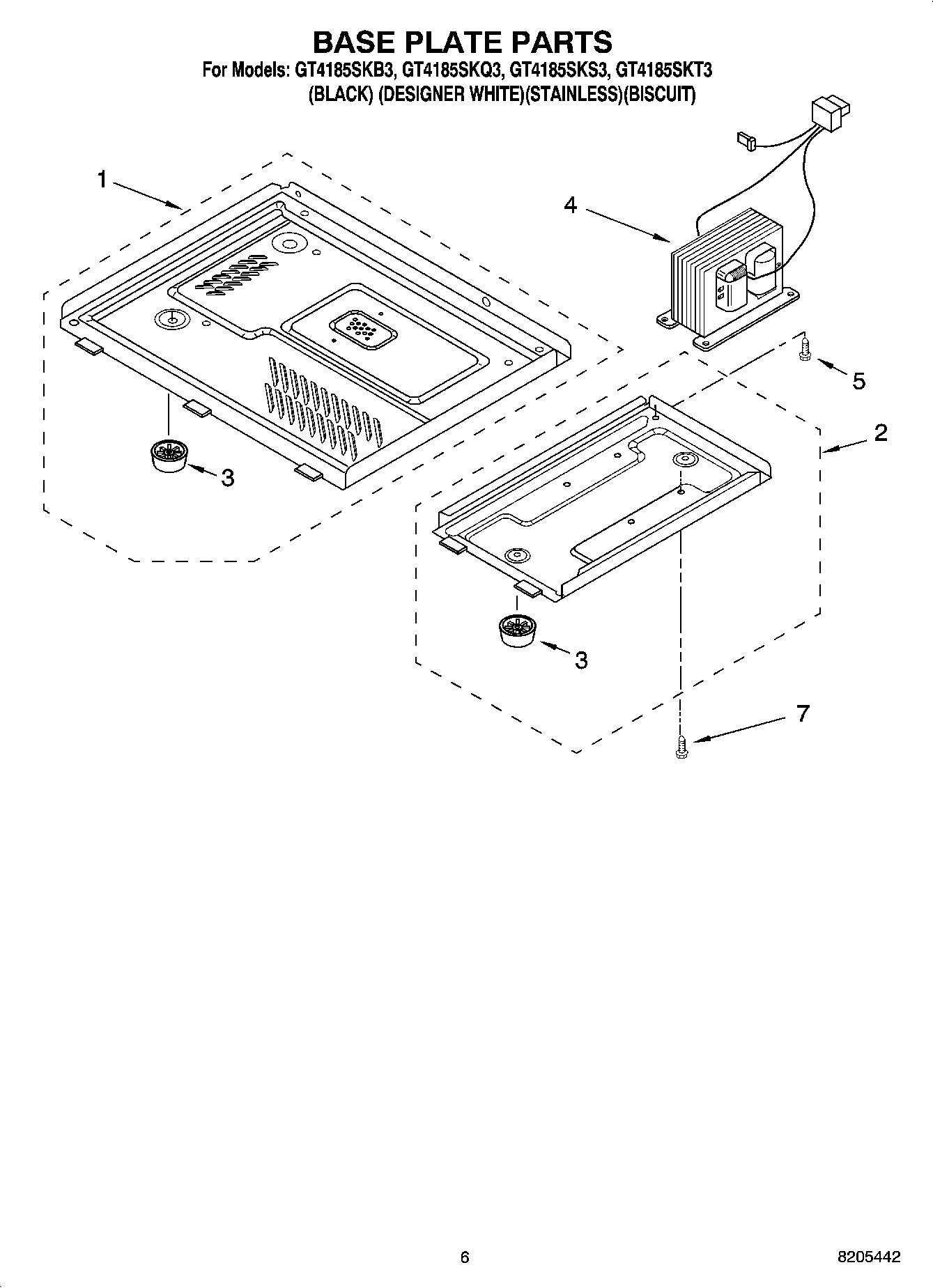 BASE PLATE PARTS

For Models: GT4185SKB3, GT4185SKQ3, GT4185SKS3, GT4185SKT3
(BLACK) (DESIGNER WHITE)(STAINLESS)(BISCUIT)

1
4
5
2
3
3
7

6

8205442