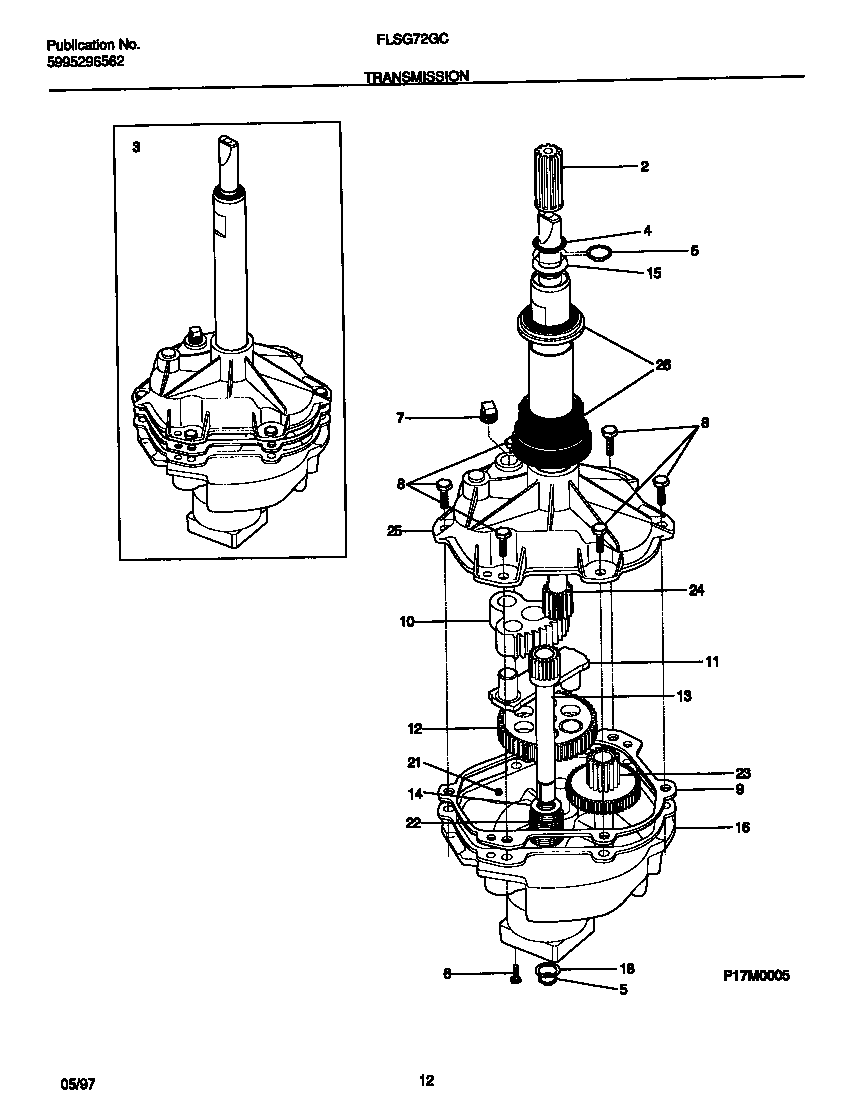 Publication No.
5995296562

FLSG72GC

TRANSMISSION

3

2
4
5
15
26
7
8
8
25
24
10
11
13
12
21
23
14
9
22
16
8
18
5

P17M0005

05/97

12