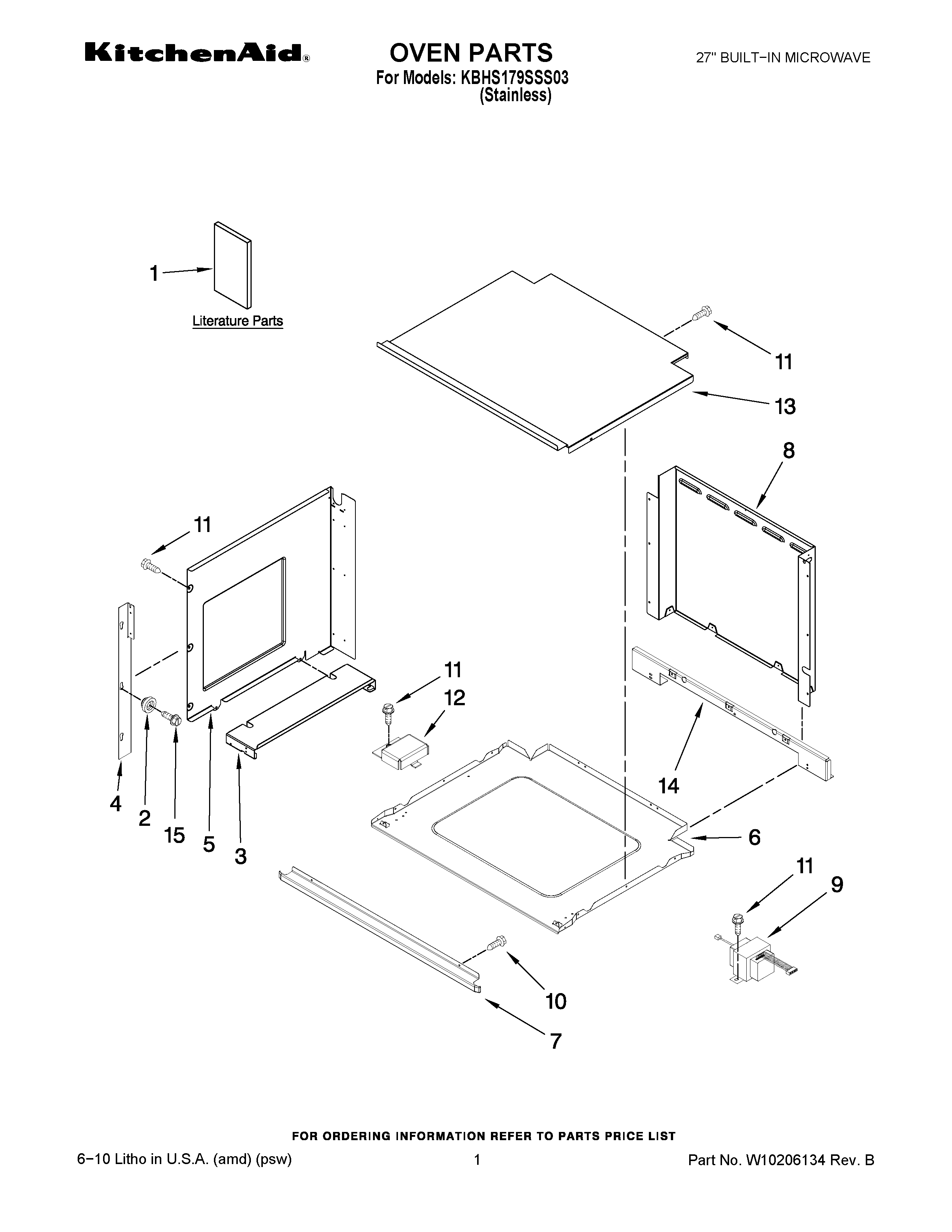 KitchenAid®

OVEN PARTS

For Models: KBHS179SSS03
(Stainless)

27" BUILT−IN MICROWAVE

1

Literature Parts

11

13

8

11

11

12

14

4

2

15

5

3

6

11

9

10

7

FOR ORDERING INFORMATION REFER TO PARTS PRICE LIST

6−10 Litho in U.S.A. (amd) (psw)

1

Part No. W10206134 Rev. B