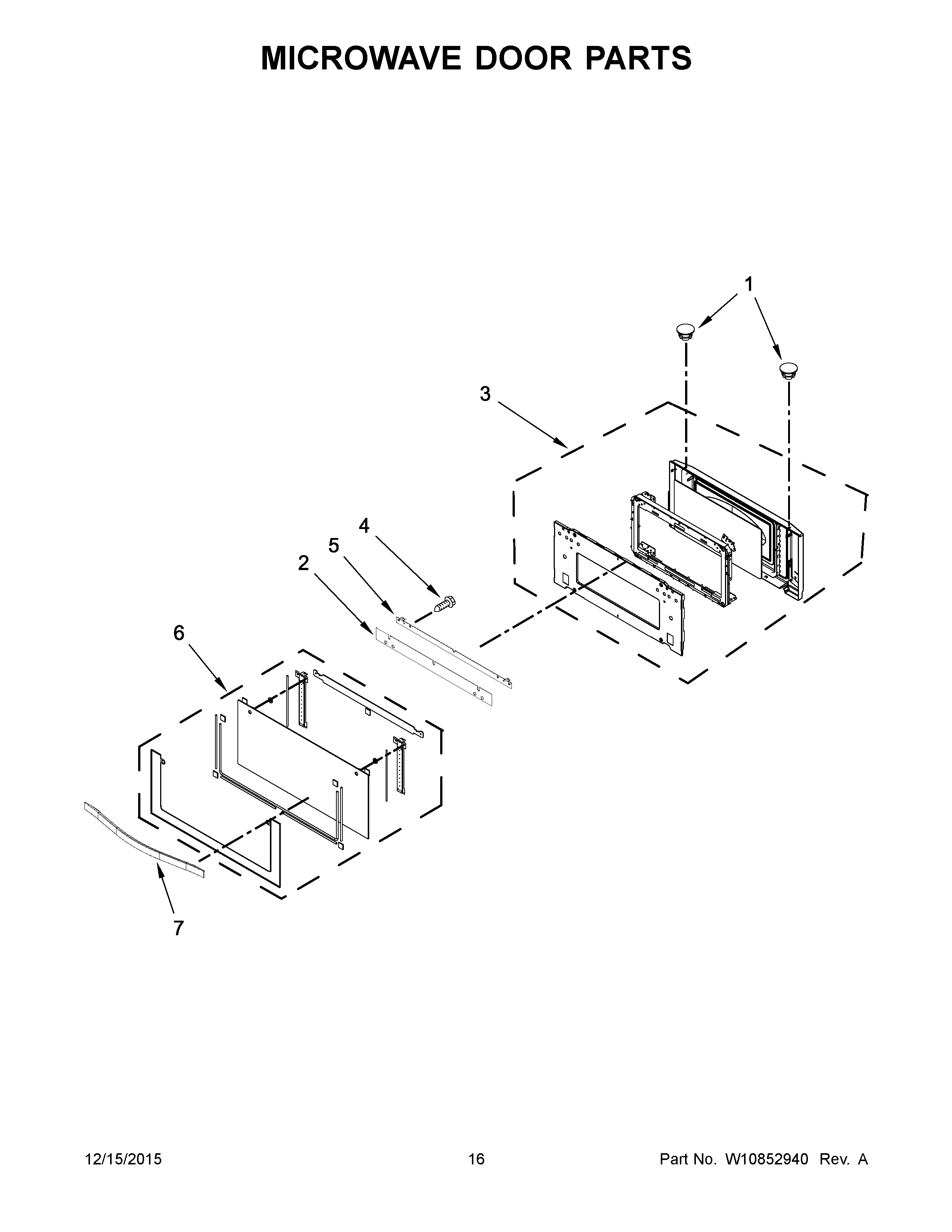 MICROWAVE DOOR PARTS

1

3

4

5

2

6

7

12/15/2015

16

Part No. W10852940 Rev. A