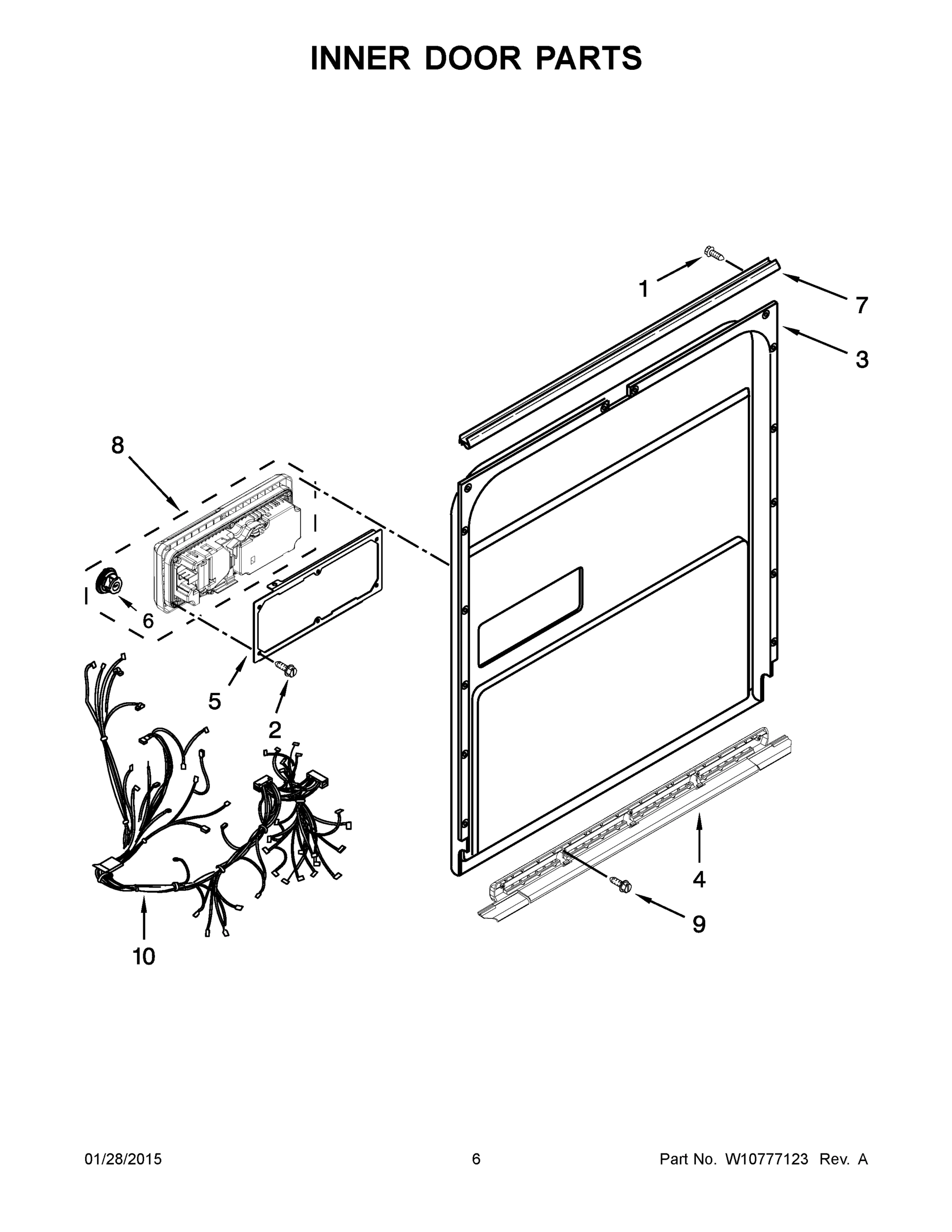 INNER DOOR PARTS

1

7

3

8

6

5

2

4

9

10

01/28/2015

6

Part No. W10777123 Rev. A