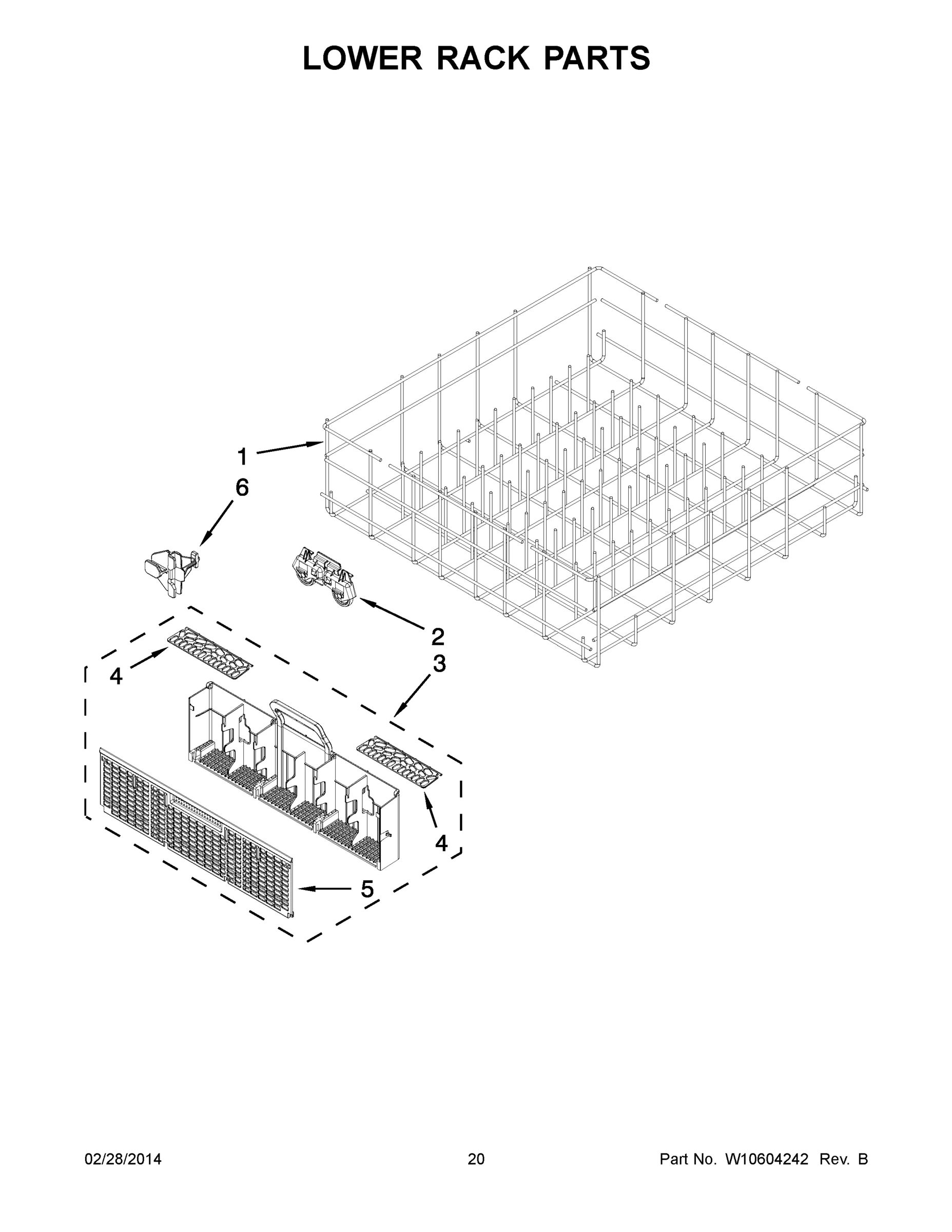 LOWER RACK PARTS

1

6

2

3

4

4

5

02/28/2014 20 Part No. W10604242 Rev. B