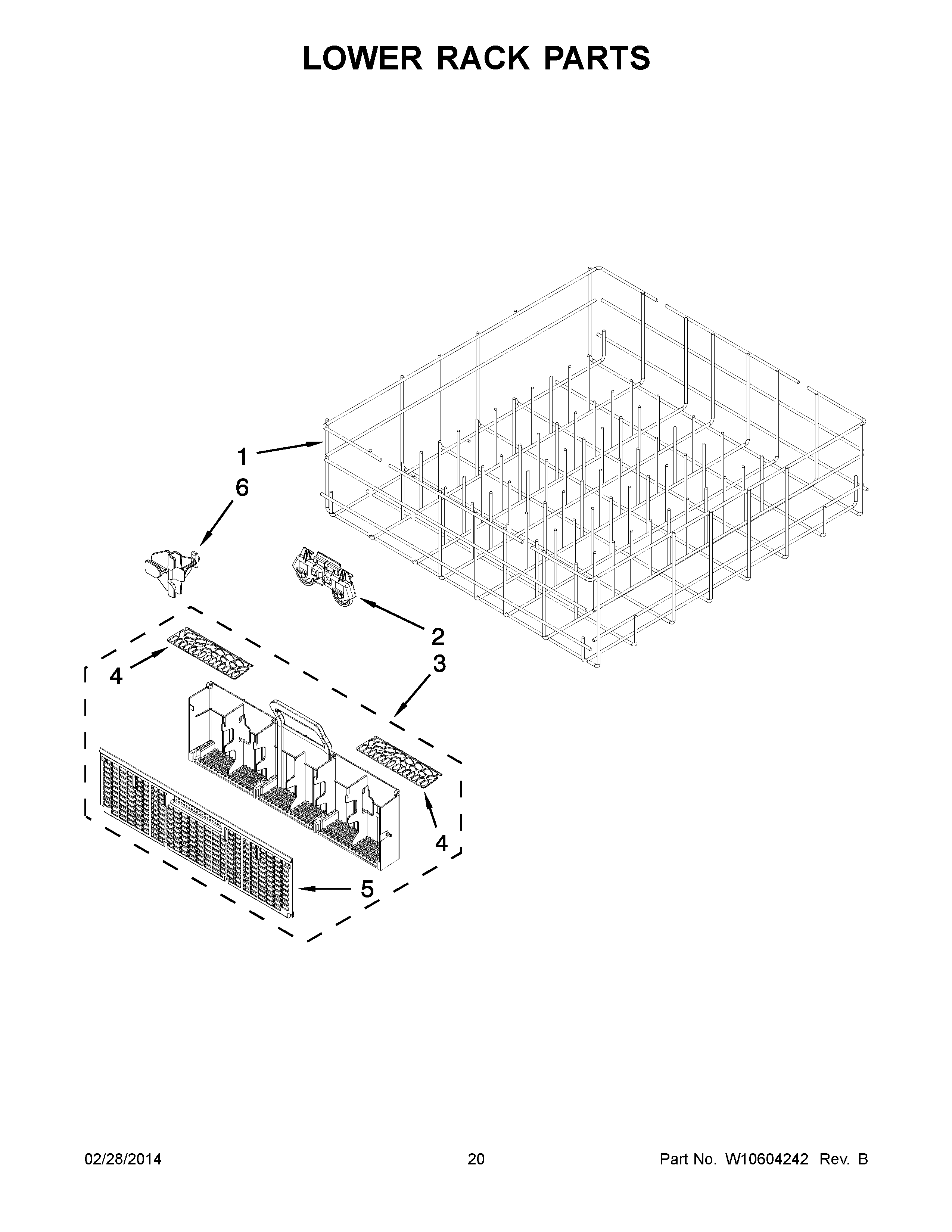 LOWER RACK PARTS

1

6

2

3

4

4

5

02/28/2014

20

Part No. W10604242 Rev. B