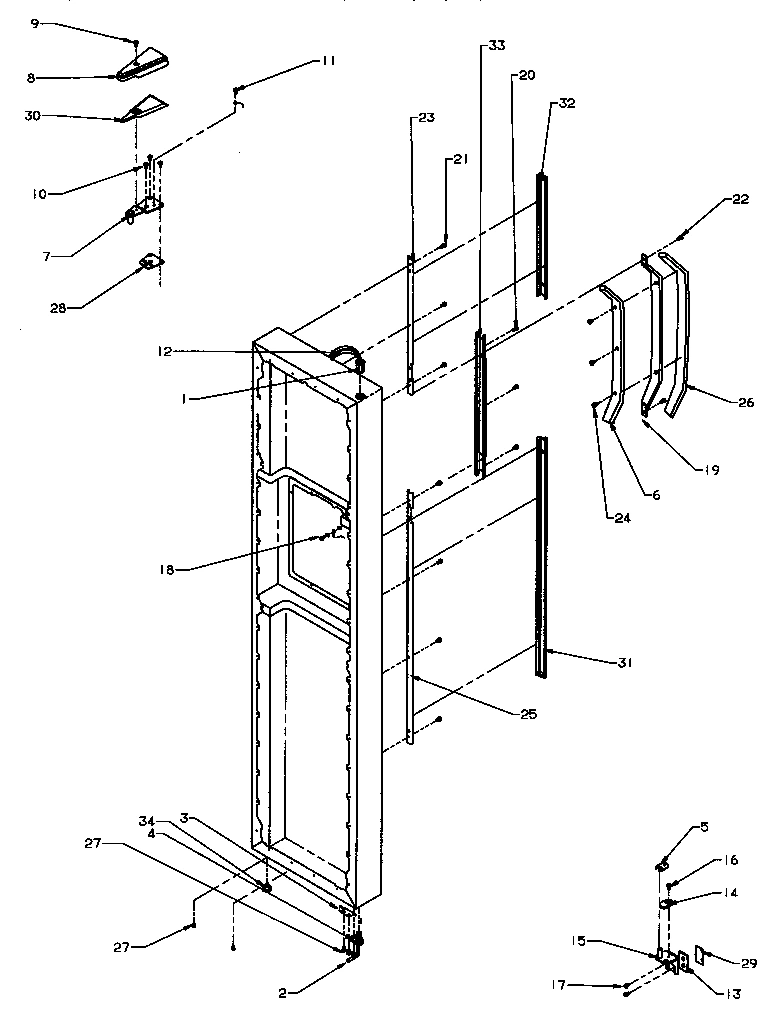 9
8
30
11
10
7
28
33
20
32
23
21
22
12
1
26
19
6
24
18
31
25
34
3
4
27
27
2
5
16
14
15
29
17
13