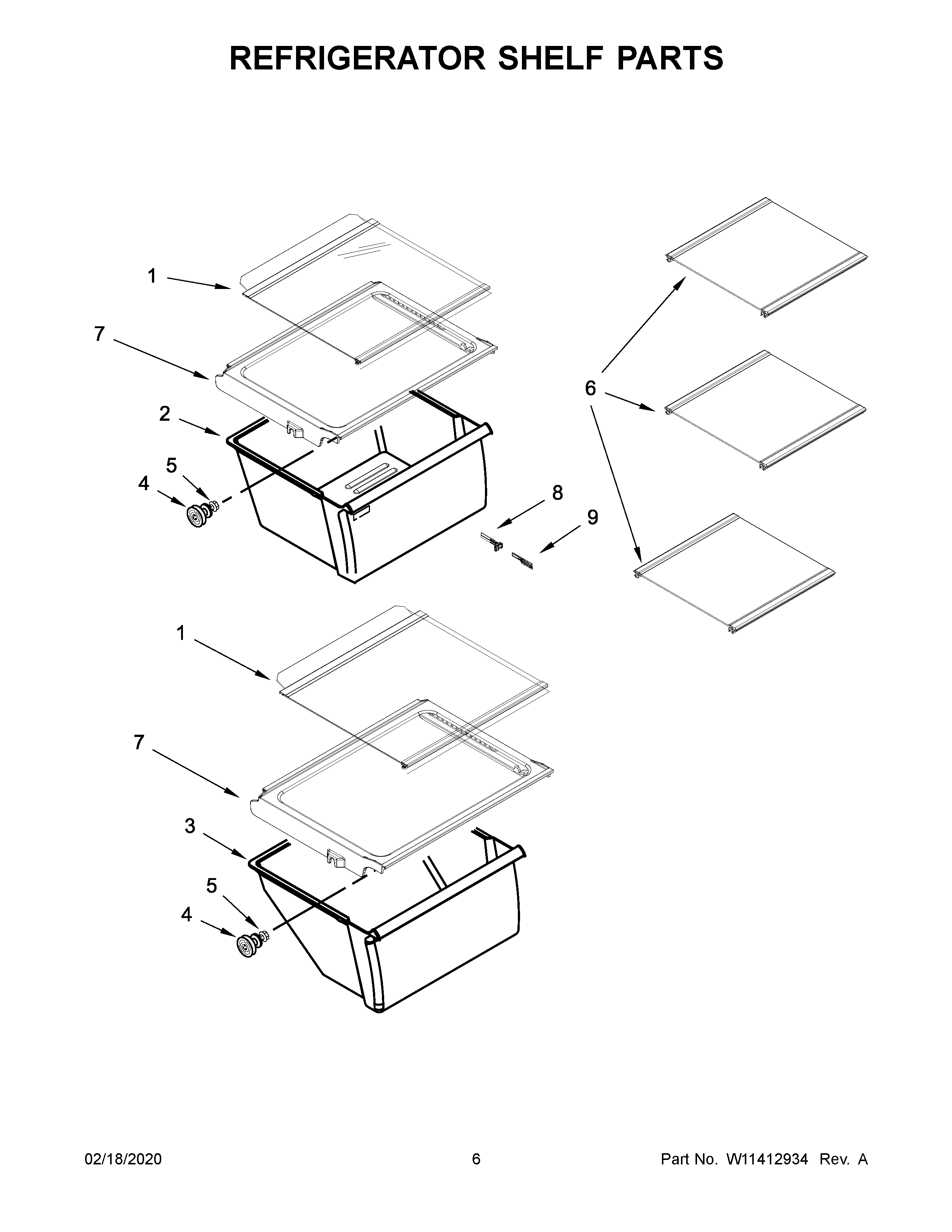 REFRIGERATOR SHELF PARTS

1
7
2
5
4
8
9
6
1
7
3
5
4

02/18/2020
6
Part No. W11412934 Rev. A