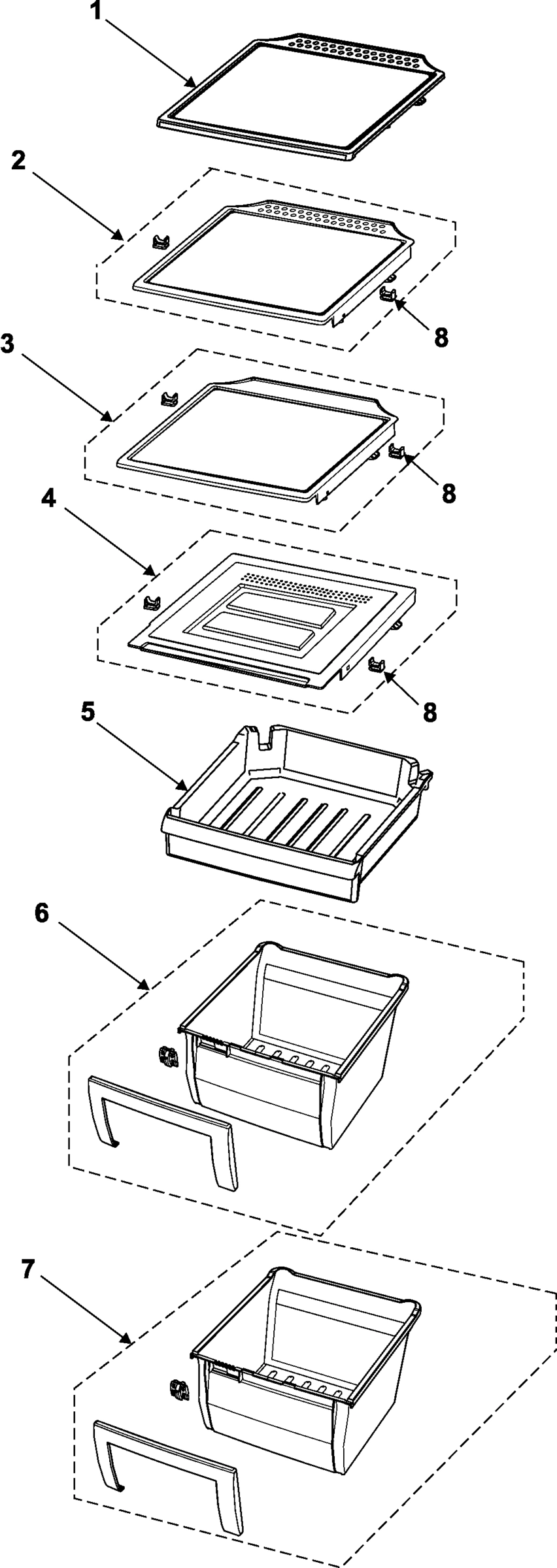 1
2
8
3
8
4
8
5
6
7