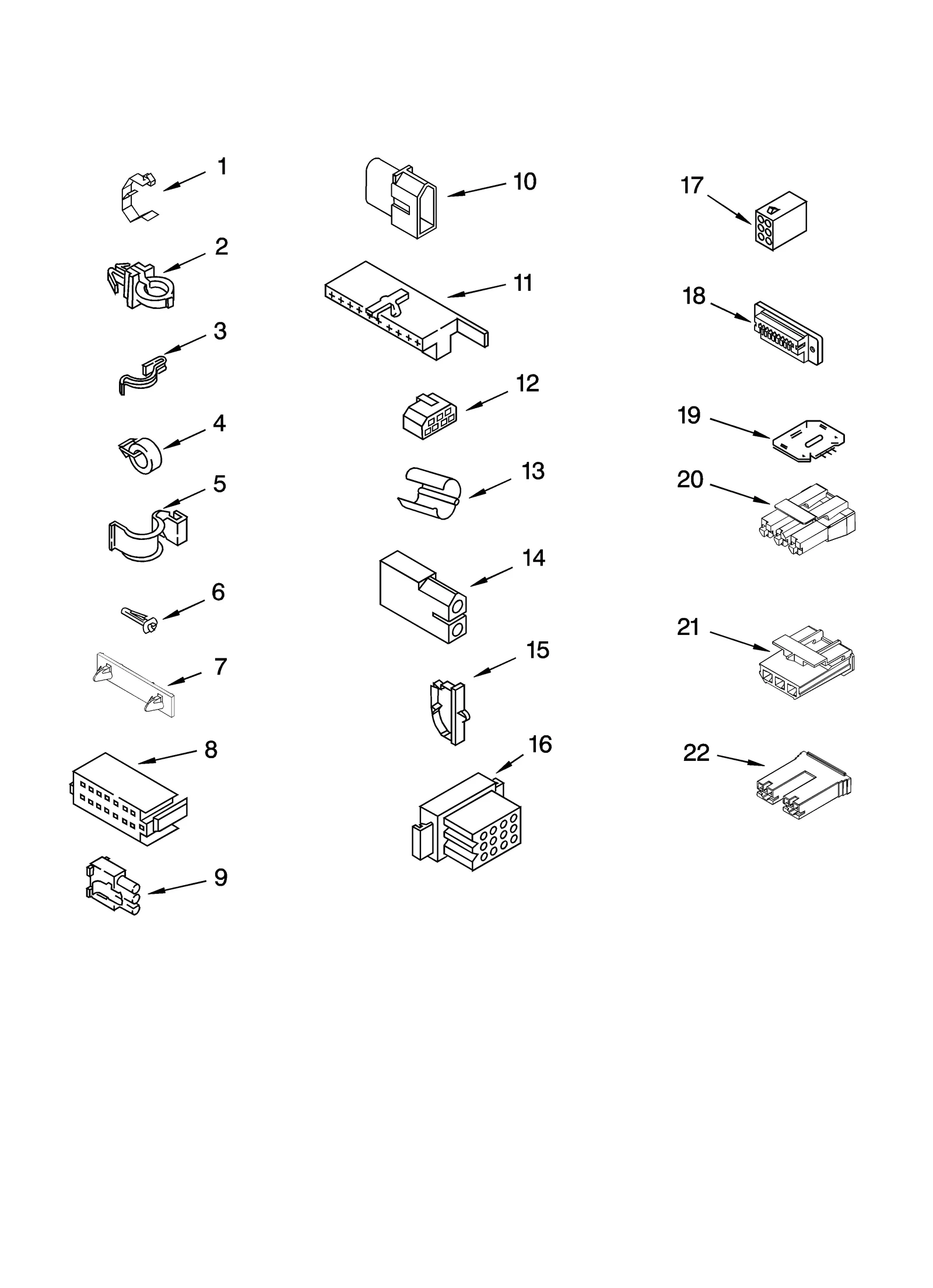 1
2
3
4
5
6
7
8
9
10
11
12
13
14
15
16
17
18
19
20
21
22