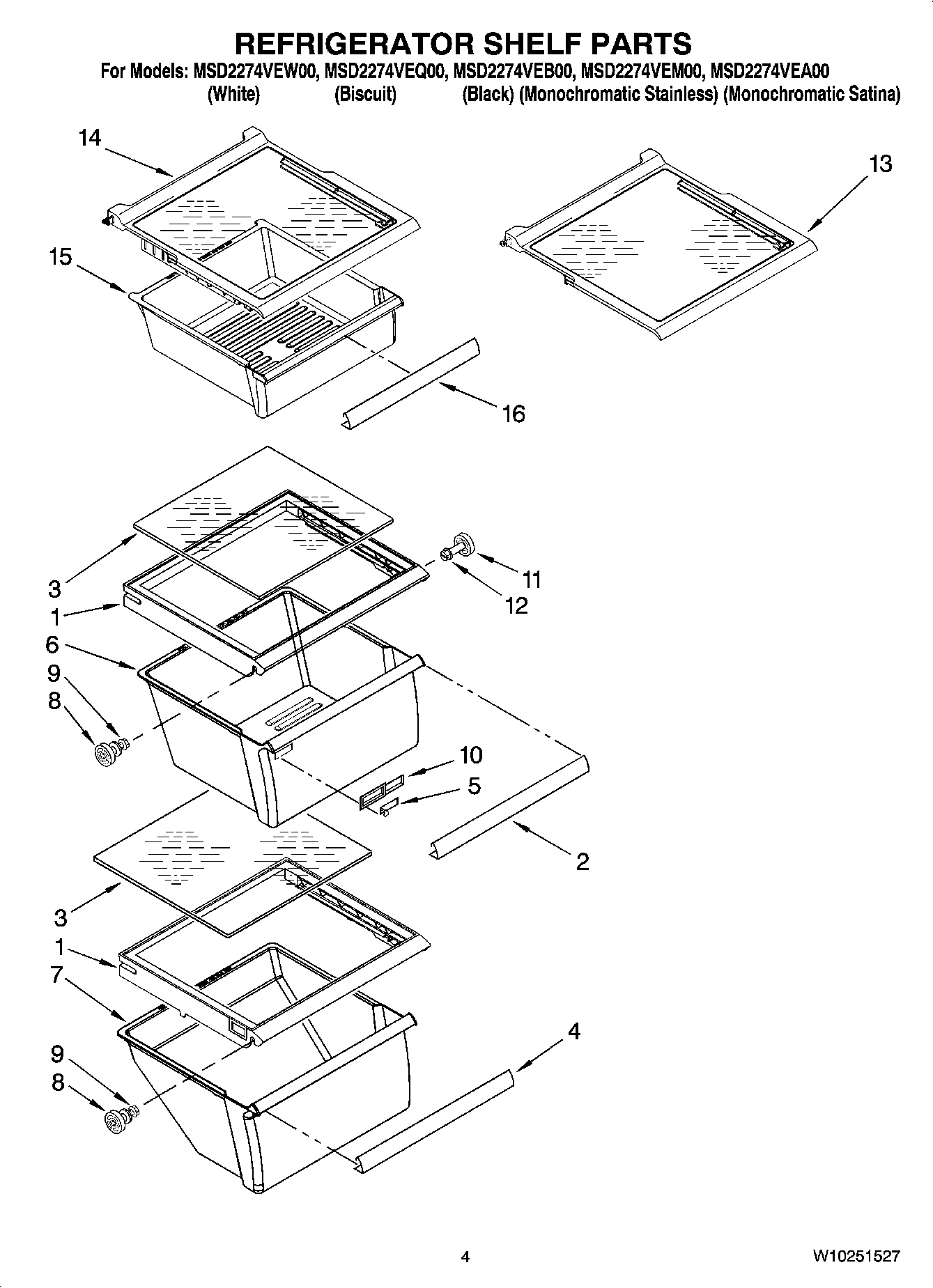 REFRIGERATOR SHELF PARTS

For Models: MSD2274VEW00, MSD2274VEQ00, MSD2274VEB00, MSD2274VEM00, MSD2274VEA00
(White) (Biscuit) (Black) (Monochromatic Stainless) (Monochromatic Satina)

14
13
15
16
3
11
12
1
6
9
8
10
5
2
3
1
7
4
9
8

4

W10251527