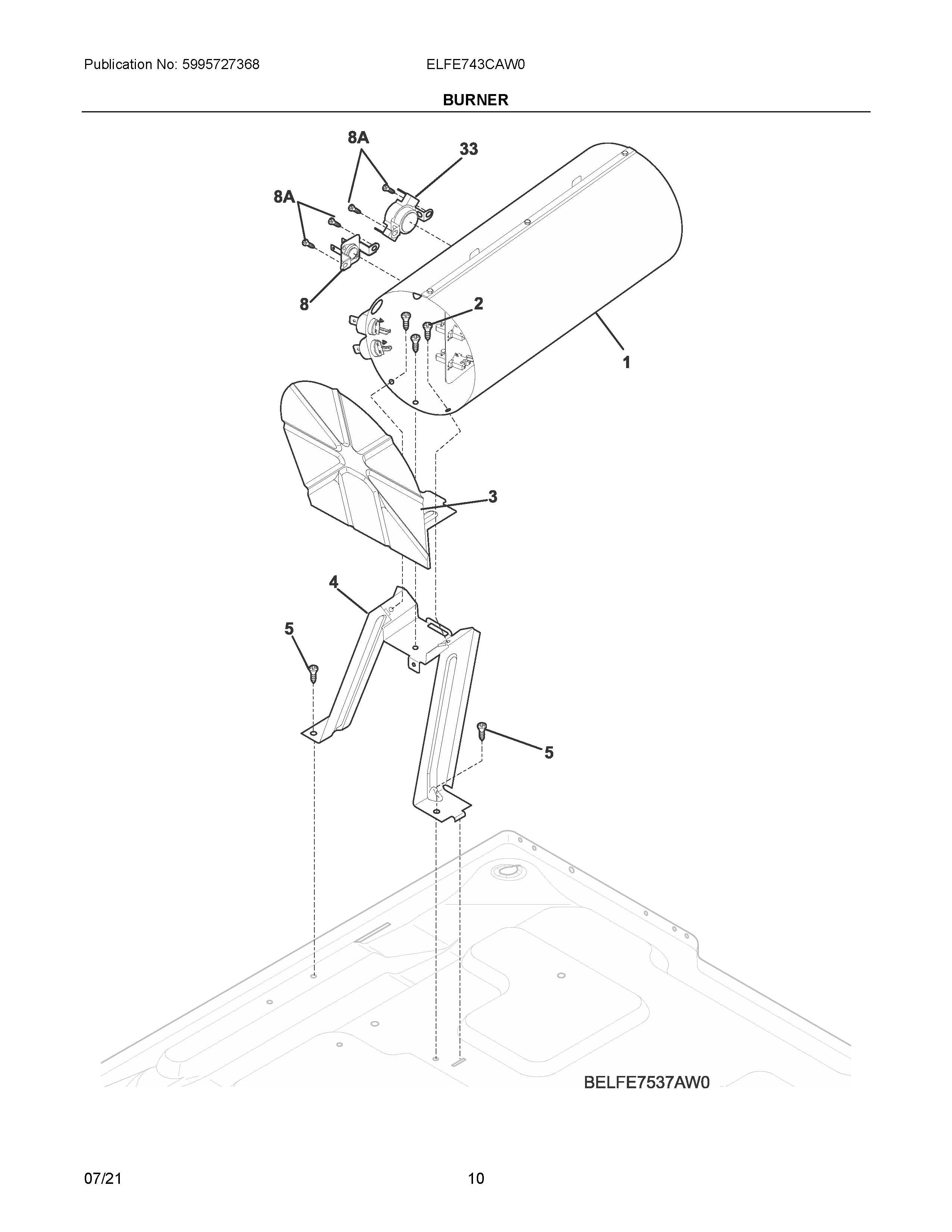 Publication No: 5995727368

ELFE743CAW0

BURNER

8A

33

8A

8

2

1

3

4

5

5

BELFE7537AW0

07/21

10