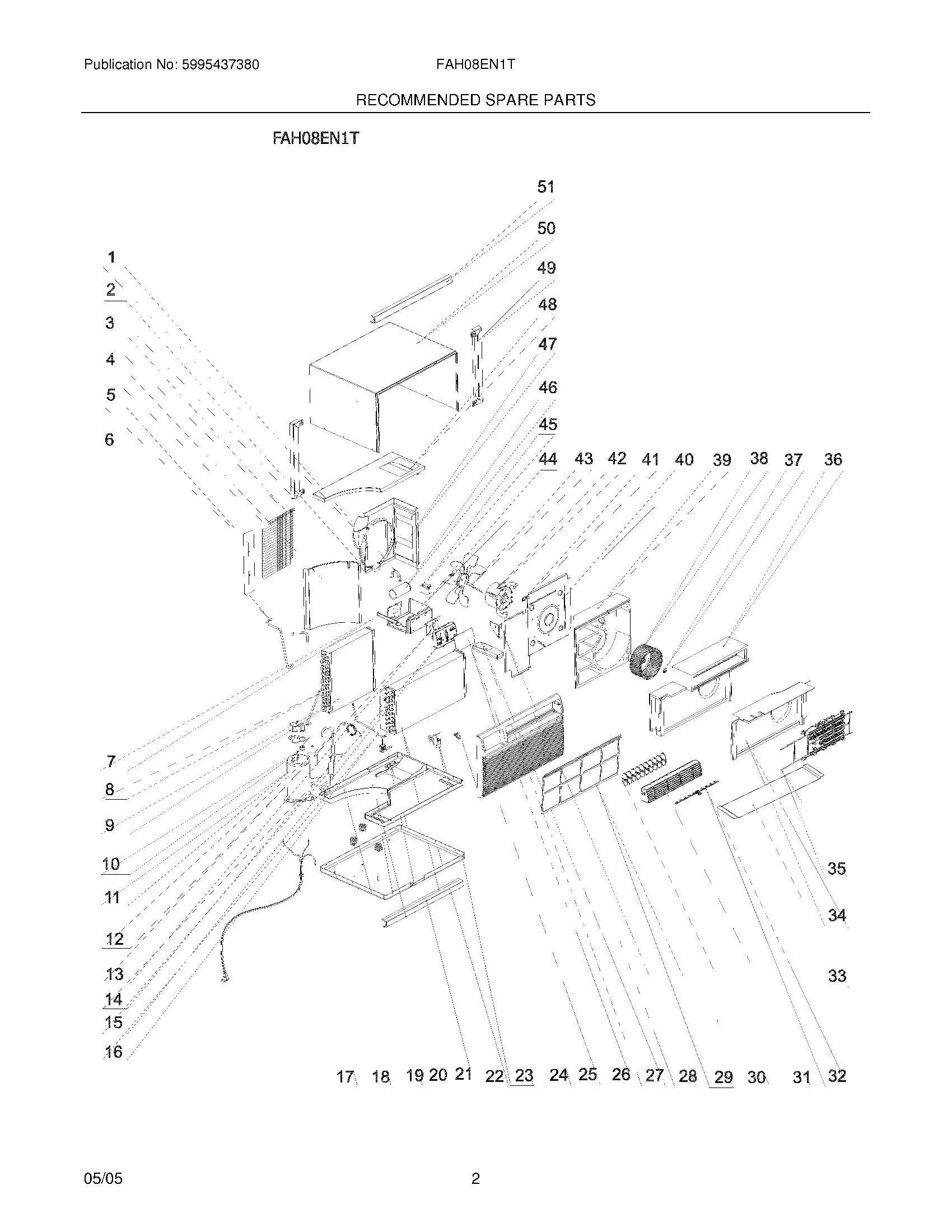 Publication No: 5995437380 FAH08EN1T

RECOMMENDED SPARE PARTS

FAH08EN1T

51
50
49
48
47
46
45
44 43 42 41 40 39 38 37 36

1
2
3
4
5
6

7
8
9
10
11
12
13
14
15
16

35
34
33

17 18 19 20 21 22 23 24 25 26 27 28 29 30 31 32

05/05 2