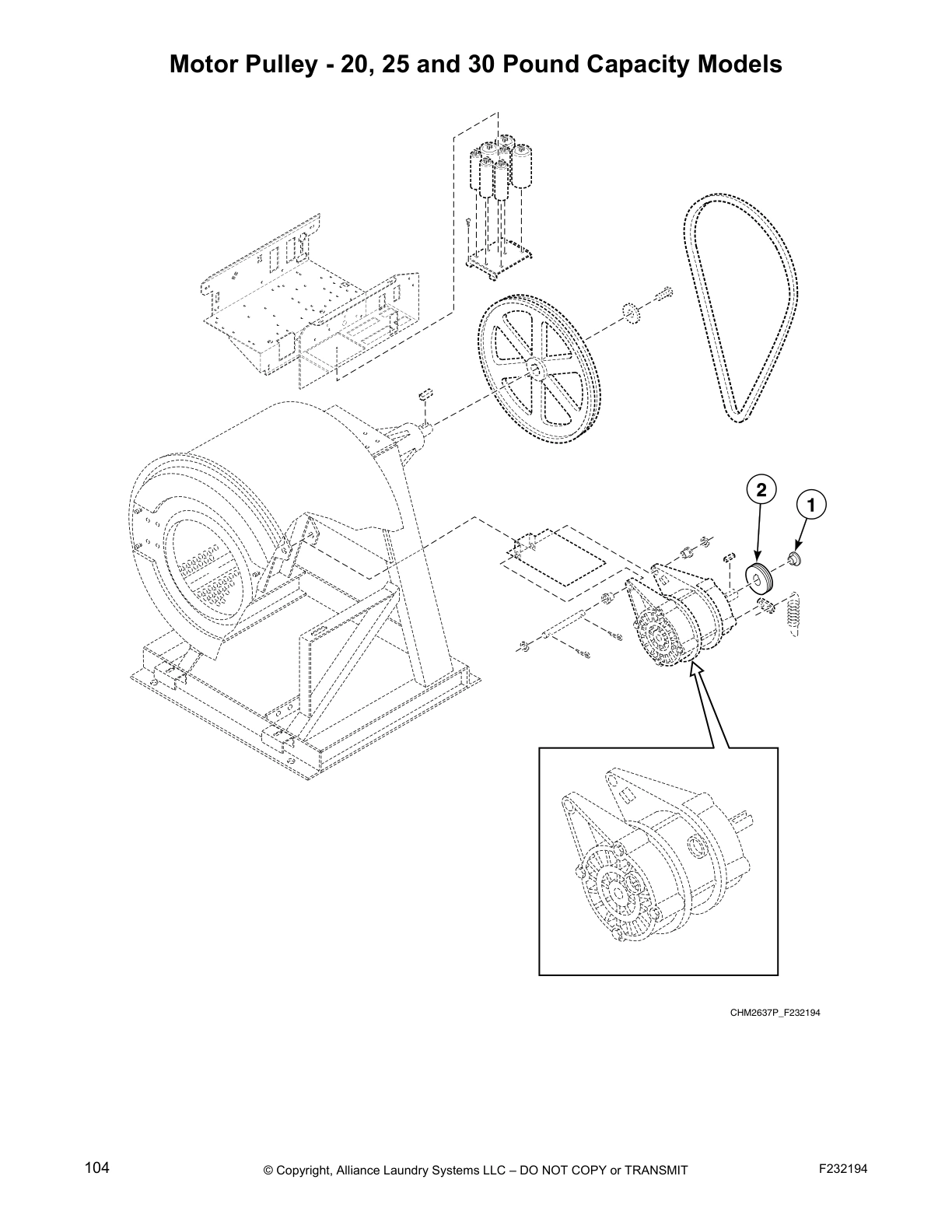 Motor Pulley - 20, 25 and 30 Pound Capacity Models

2

1

CHM2637P_F232194

104

© Copyright, Alliance Laundry Systems LLC – DO NOT COPY or TRANSMIT

F232194