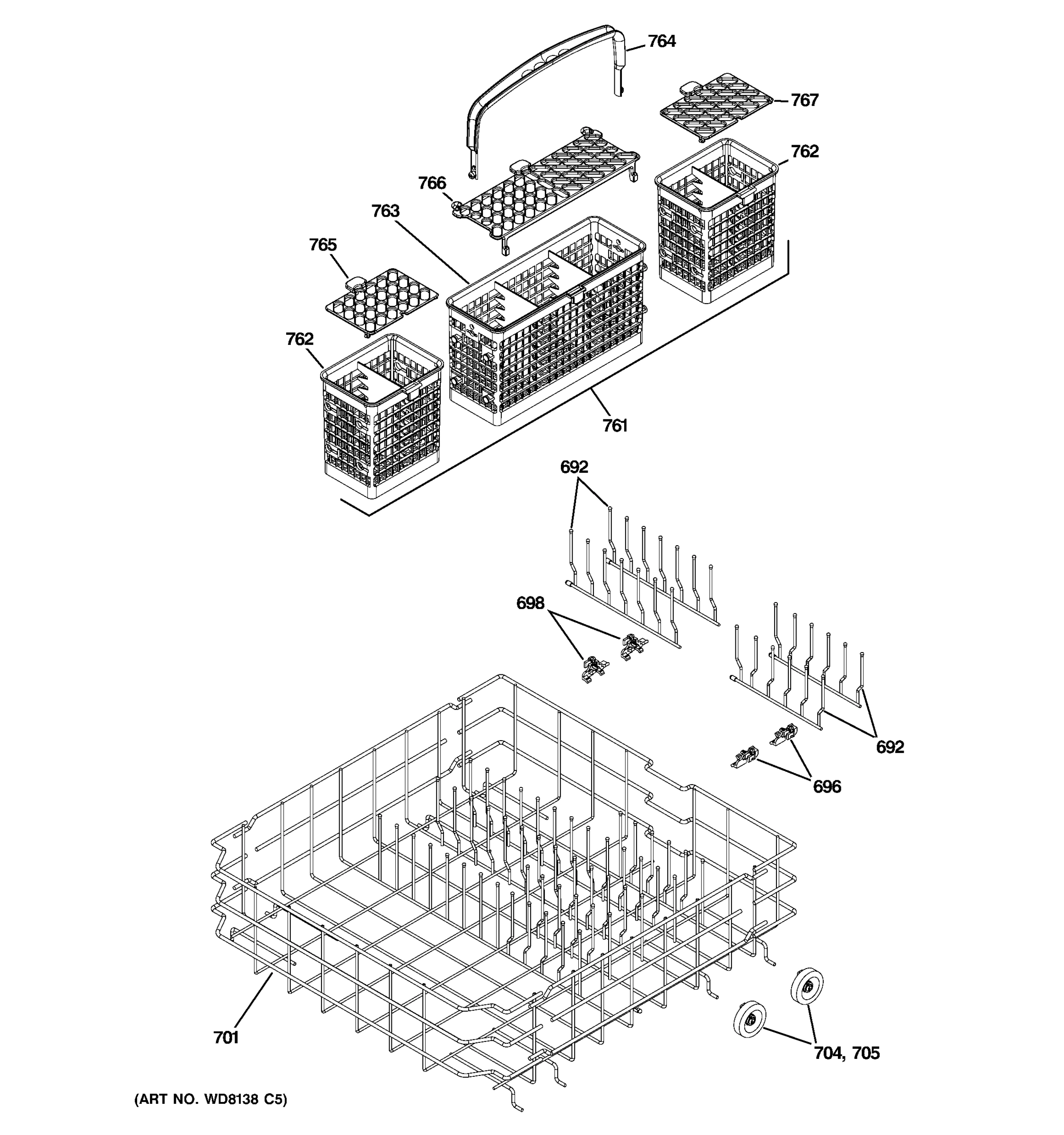 764
767
762
766
763
765
762
761
692
698
692
696
701
704, 705
(ART NO. WD8138 C5)