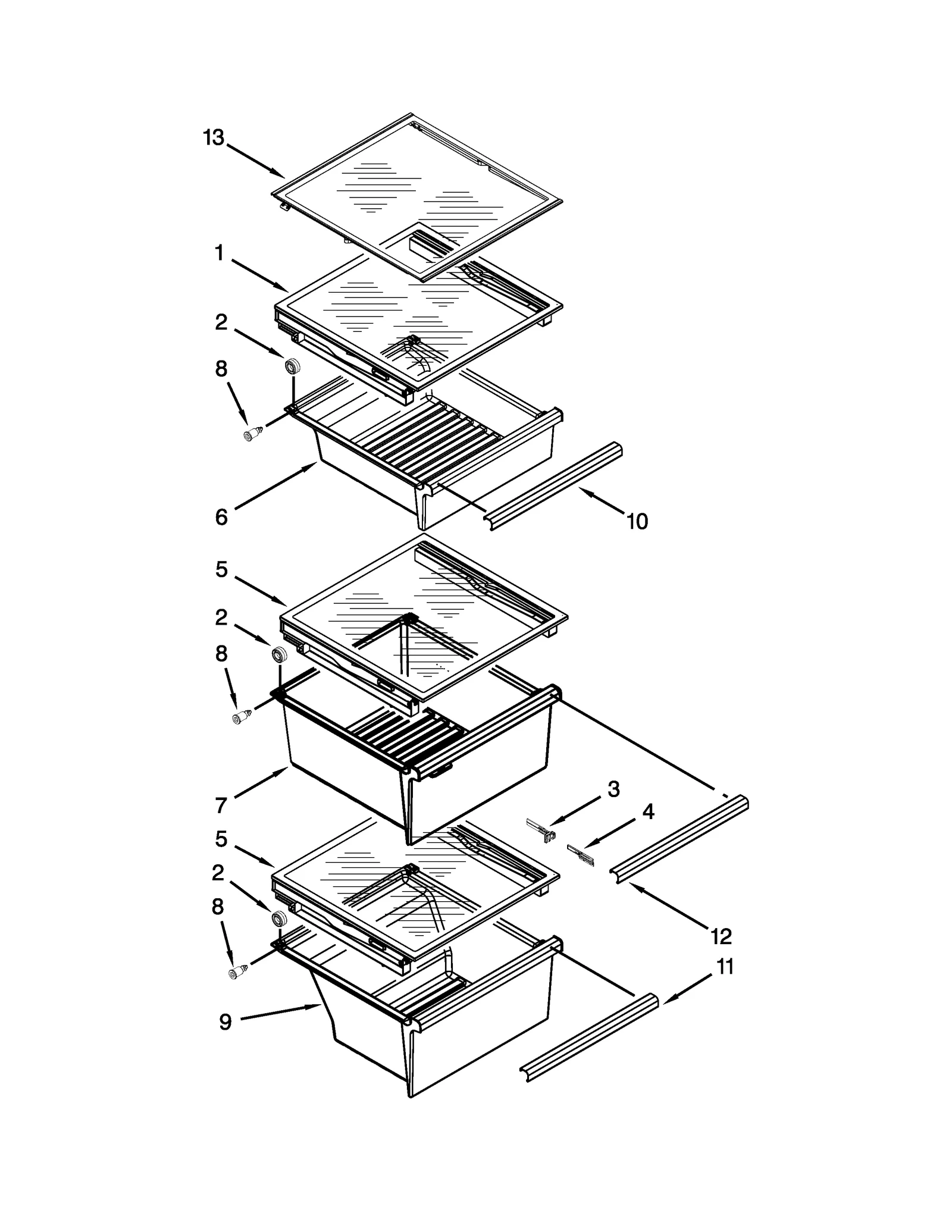 13
1
2
8
6
10
5
2
8
7
3
4
5
2
8
12
11
9