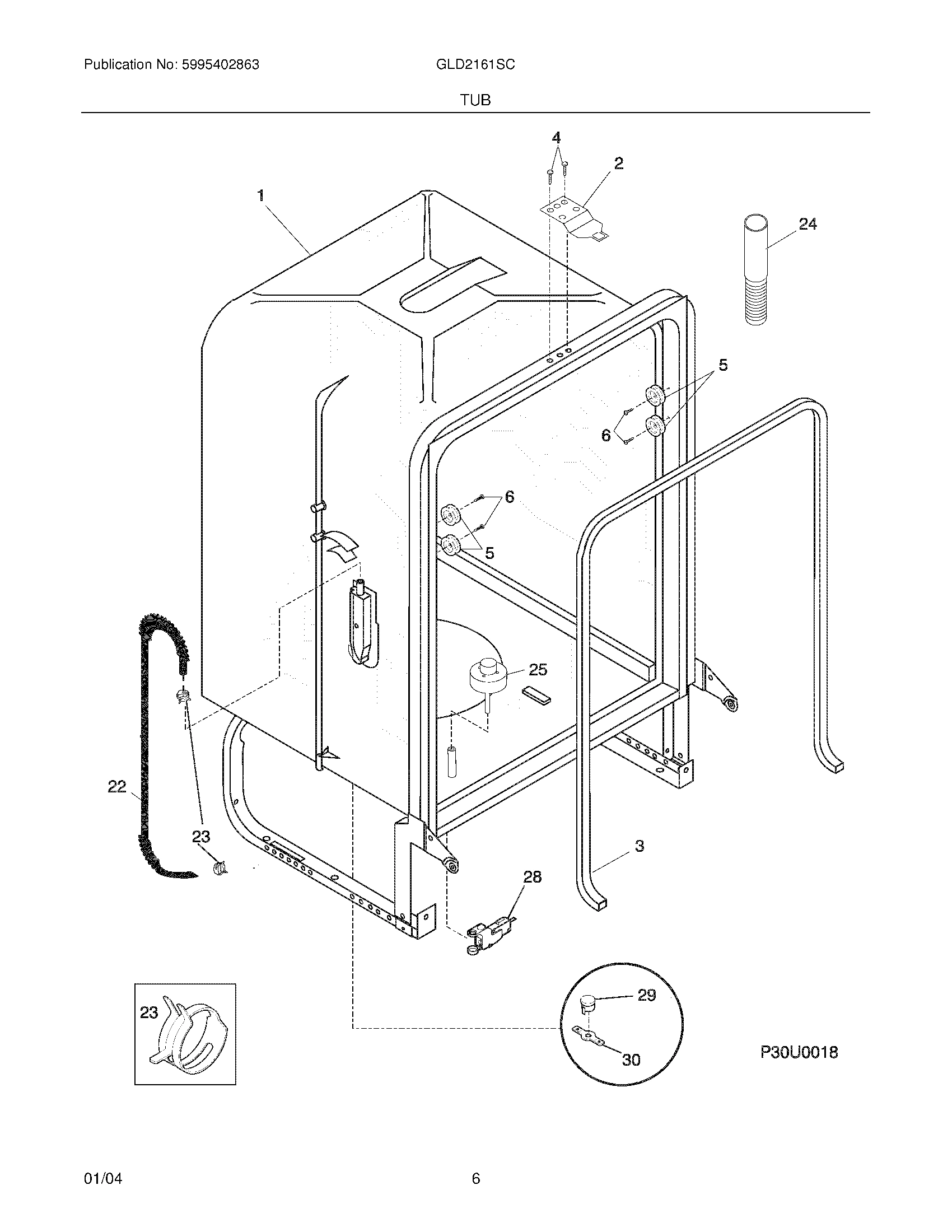 Publication No: 5995402863

GLD2161SC

TUB

4

2

1

24

5

6

6

5

25

22

23

3

28

23

29

30

P30U0018

01/04

6