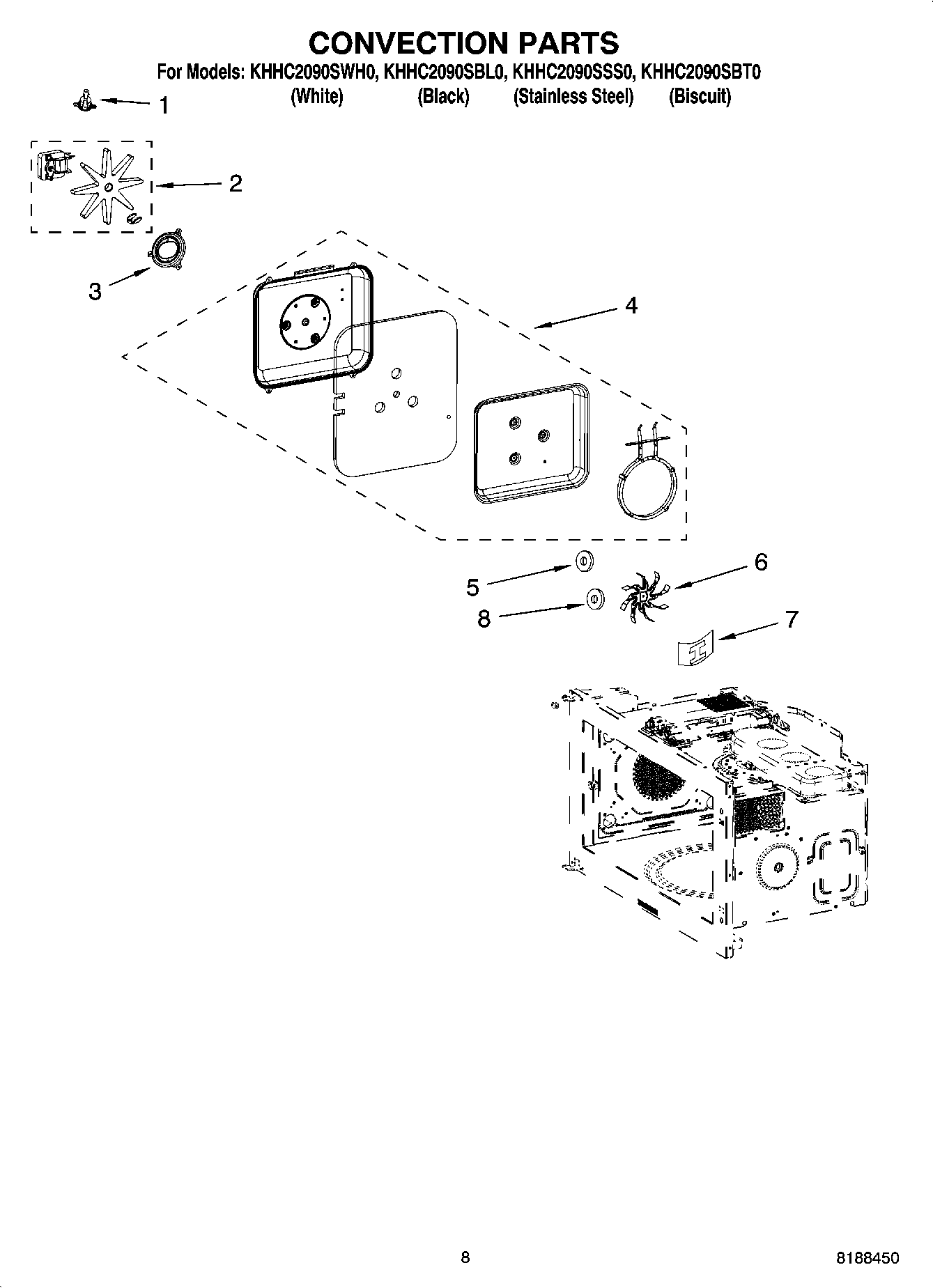 CONVECTION PARTS

For Models: KHHC2090SWH0, KHHC2090SBL0, KHHC2090SSS0, KHHC2090SBT0
(White) (Black) (Stainless Steel) (Biscuit)

1

2

3

4

5

6

8

7

8

8188450