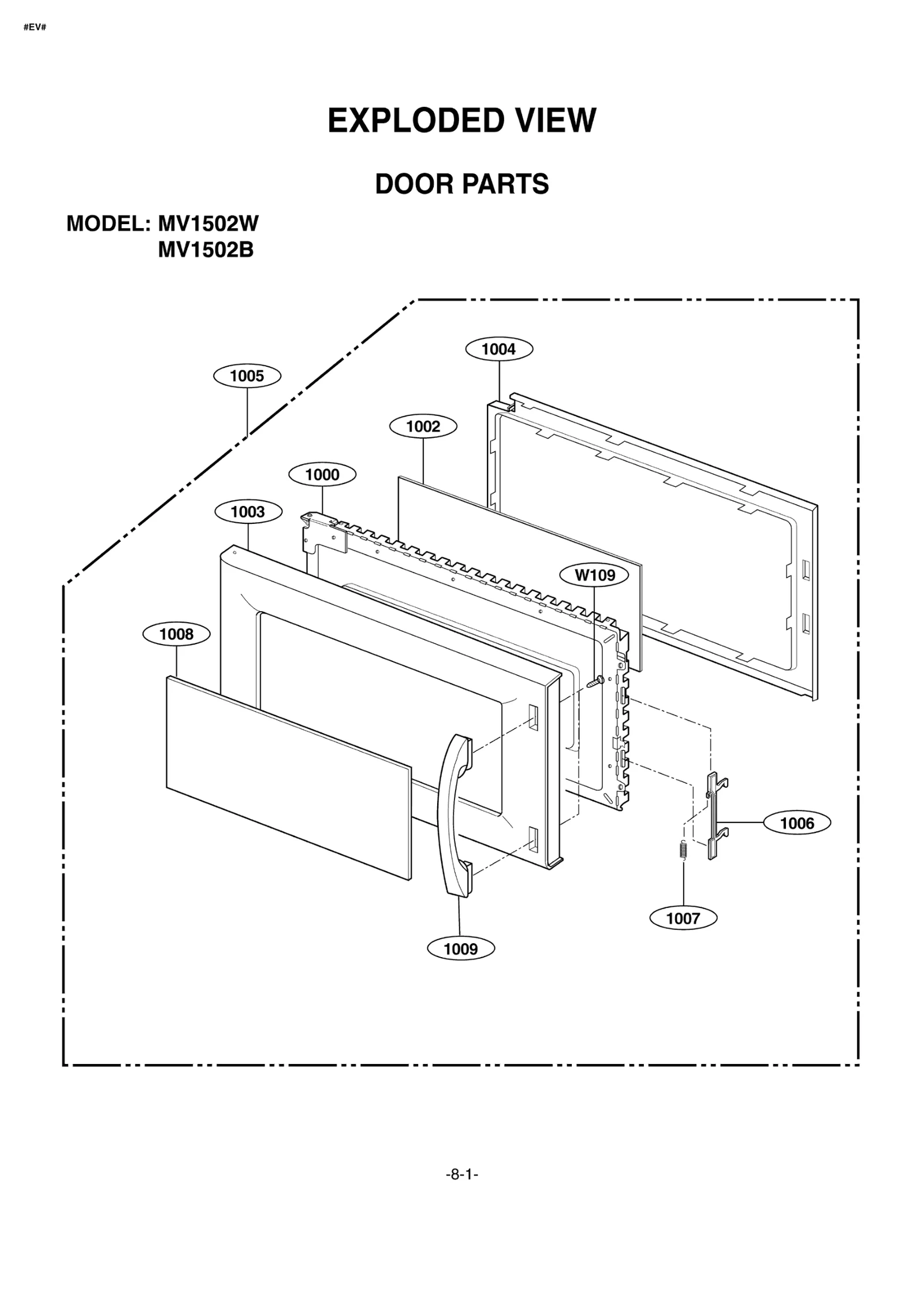 #EV#

EXPLODED VIEW

DOOR PARTS

MODEL: MV1502W
MV1502B

1004
1005
1002
1000
1003
W109
1008
1006
1007
1009

-8-1-