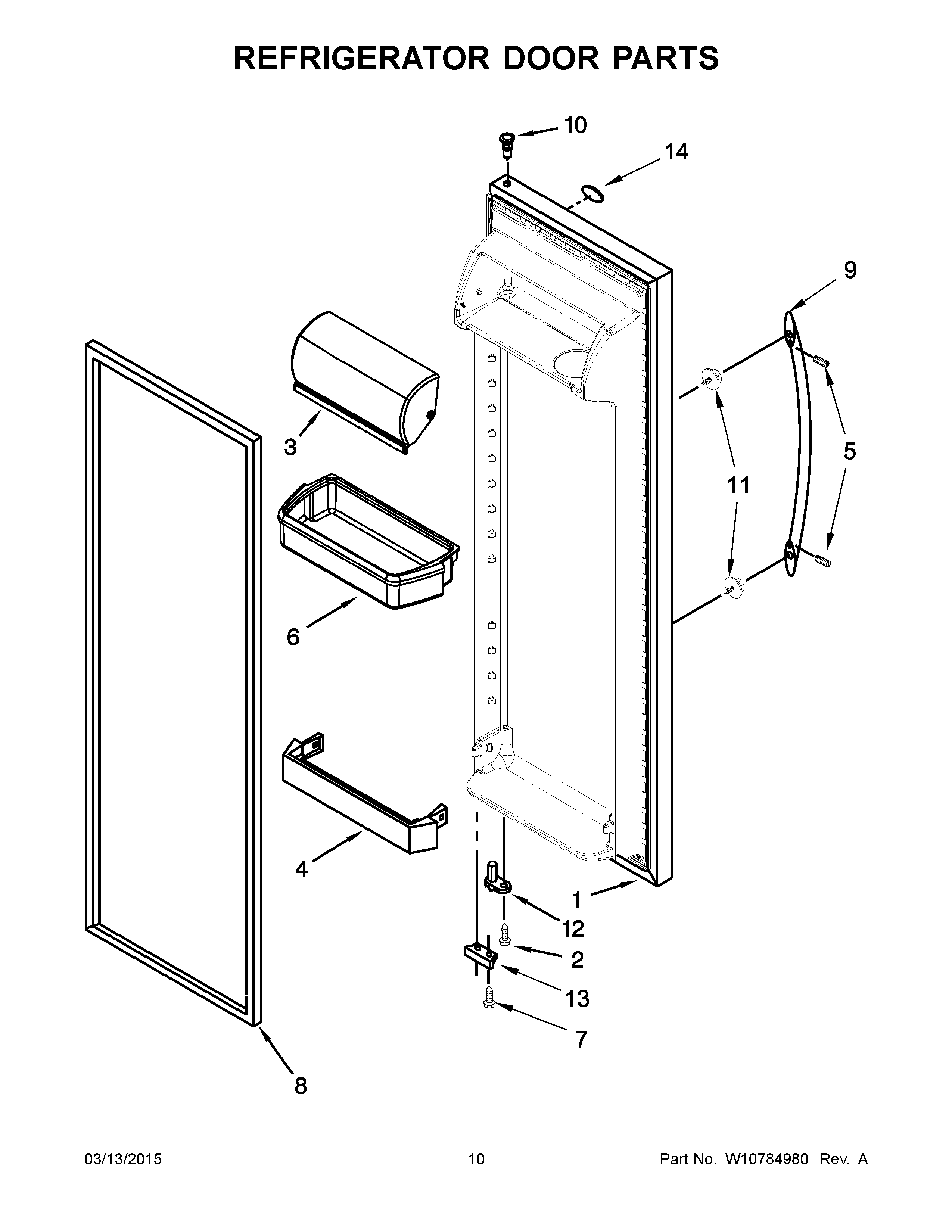 REFRIGERATOR DOOR PARTS

10
14
9
3
5
11
6
4
1
12
2
13
7
8

03/13/2015
10
Part No. W10784980 Rev. A