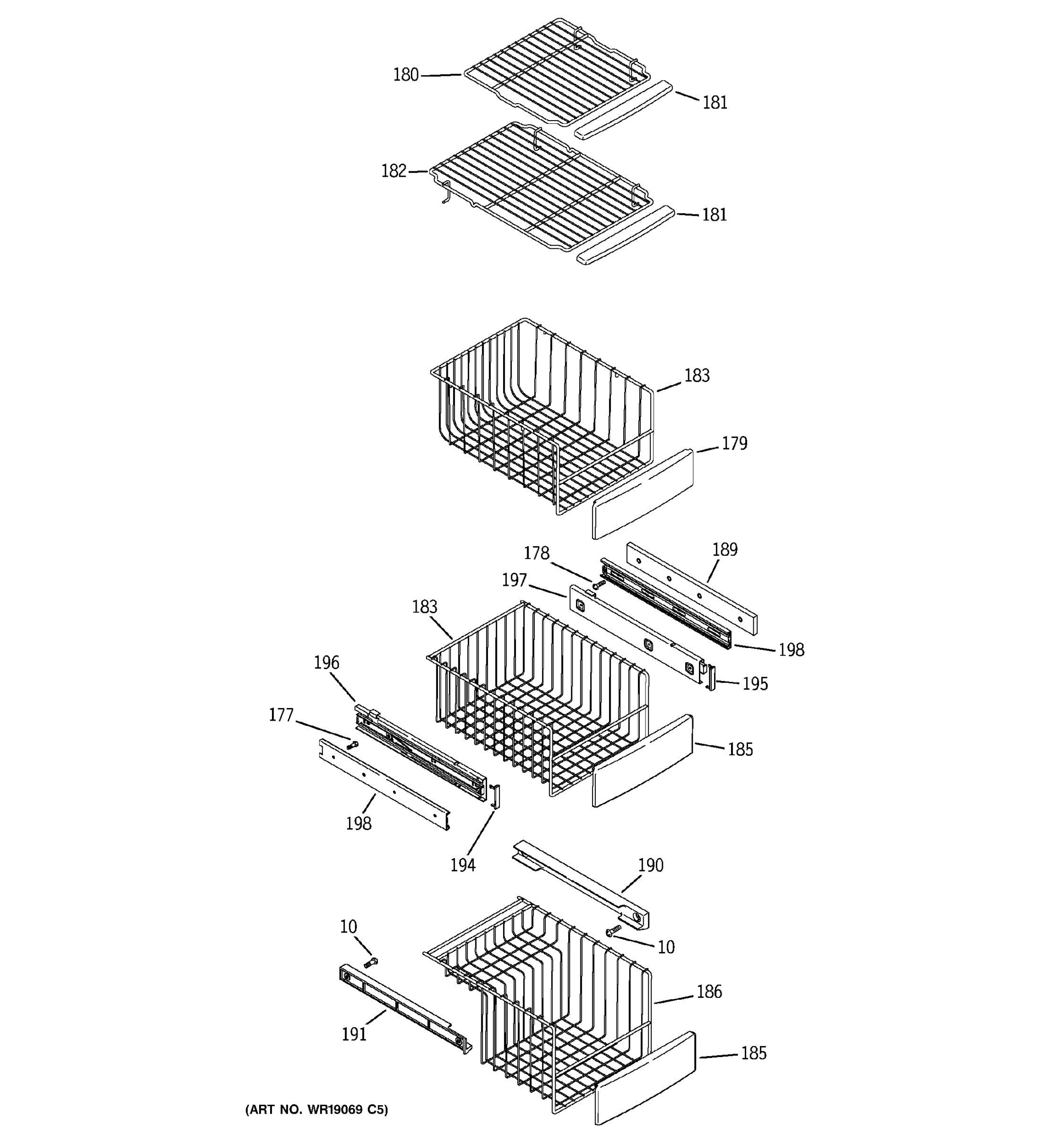 180
181
182
181
183
179
178
189
197
183
198
196
195
177
185
198
194
190
10
10
186
191
185
(ART NO. WR19069 C5)