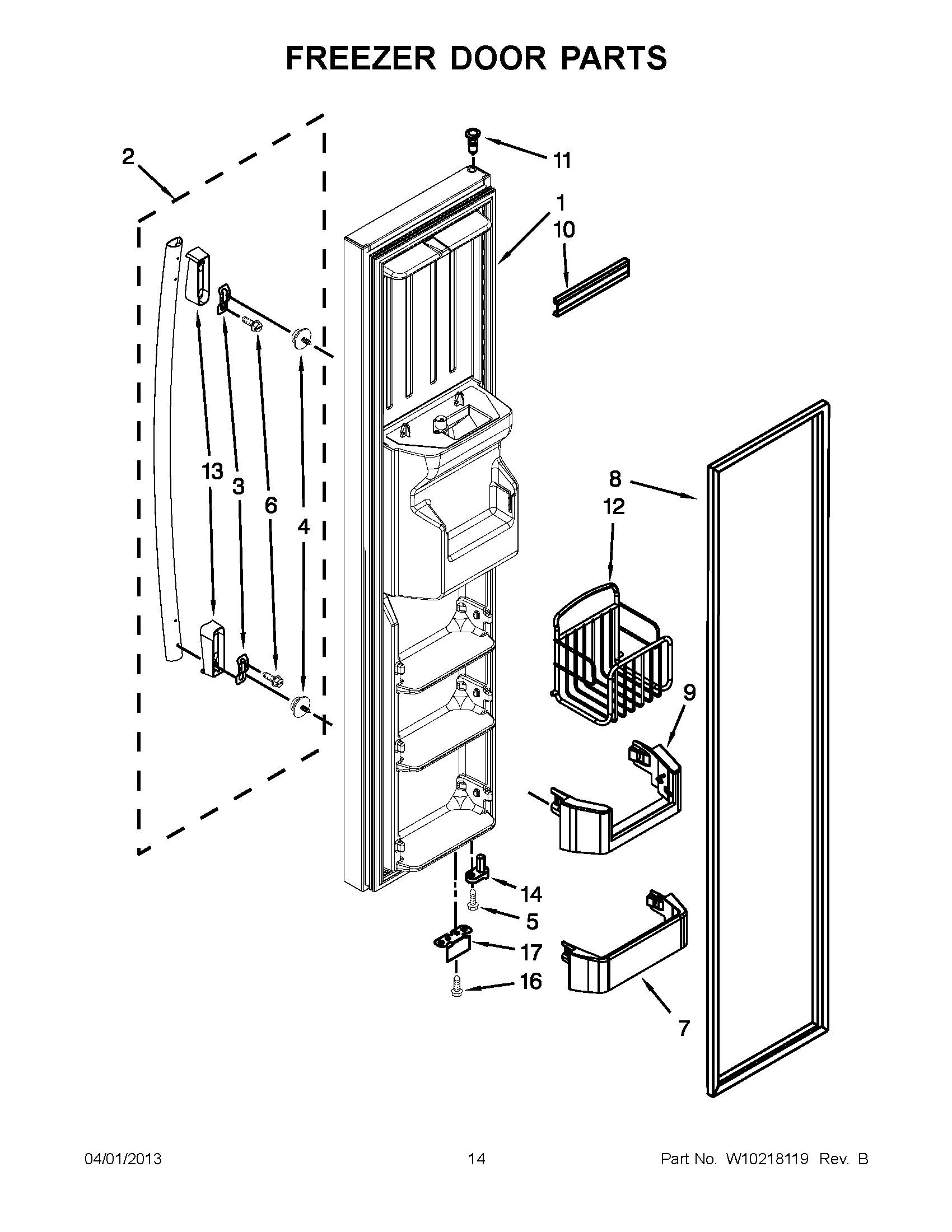 FREEZER DOOR PARTS

2
11
1
10
13
3
6
4
8
12
9
14
5
17
16
7

04/01/2013
14
Part No. W10218119 Rev. B