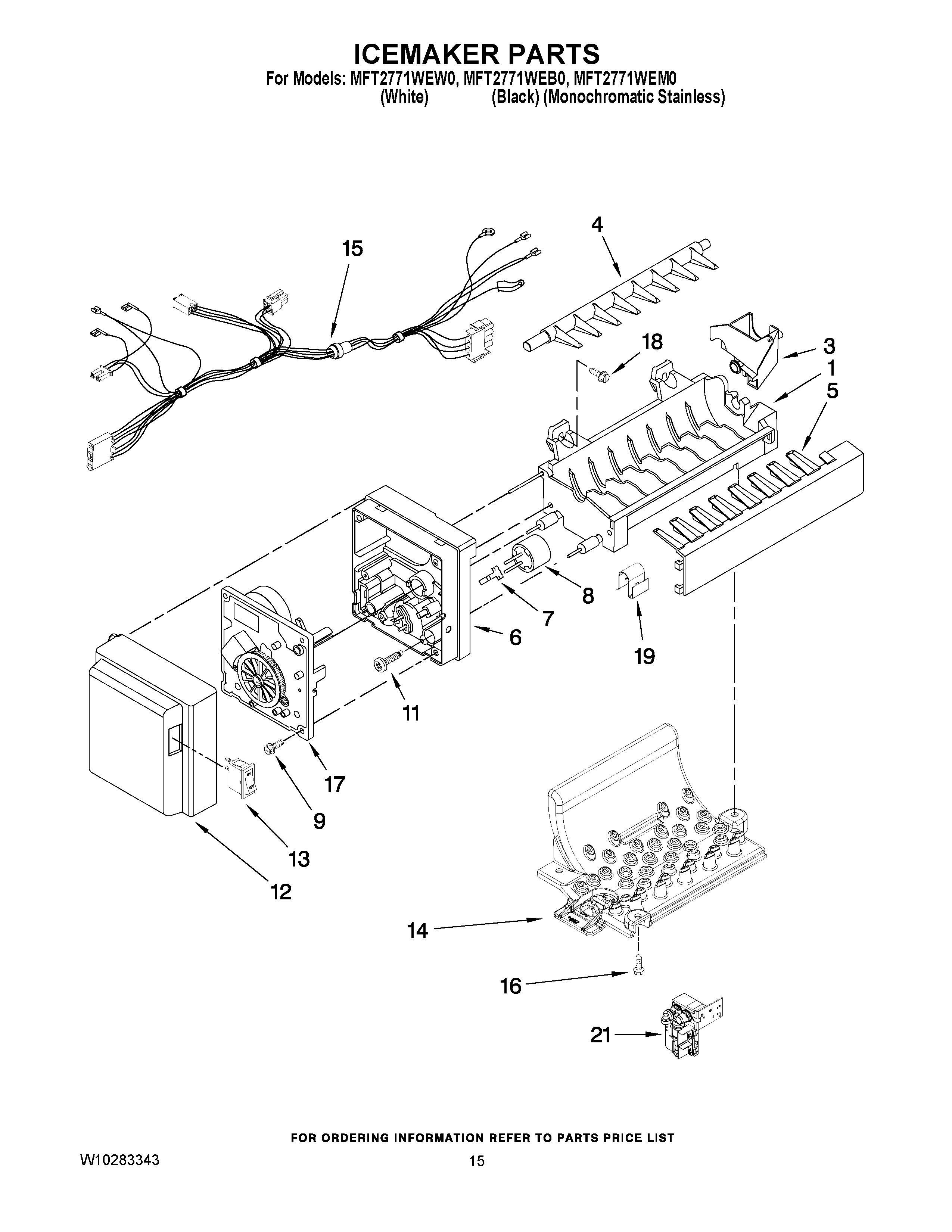 ICEMAKER PARTS

For Models: MFT2771WEW0, MFT2771WEB0, MFT2771WEM0
(White) (Black) (Monochromatic Stainless)

15

4

18

3

1

5

8

7

6

19

11

17

9

13

12

14

16

21

FOR ORDERING INFORMATION REFER TO PARTS PRICE LIST

W10283343

15